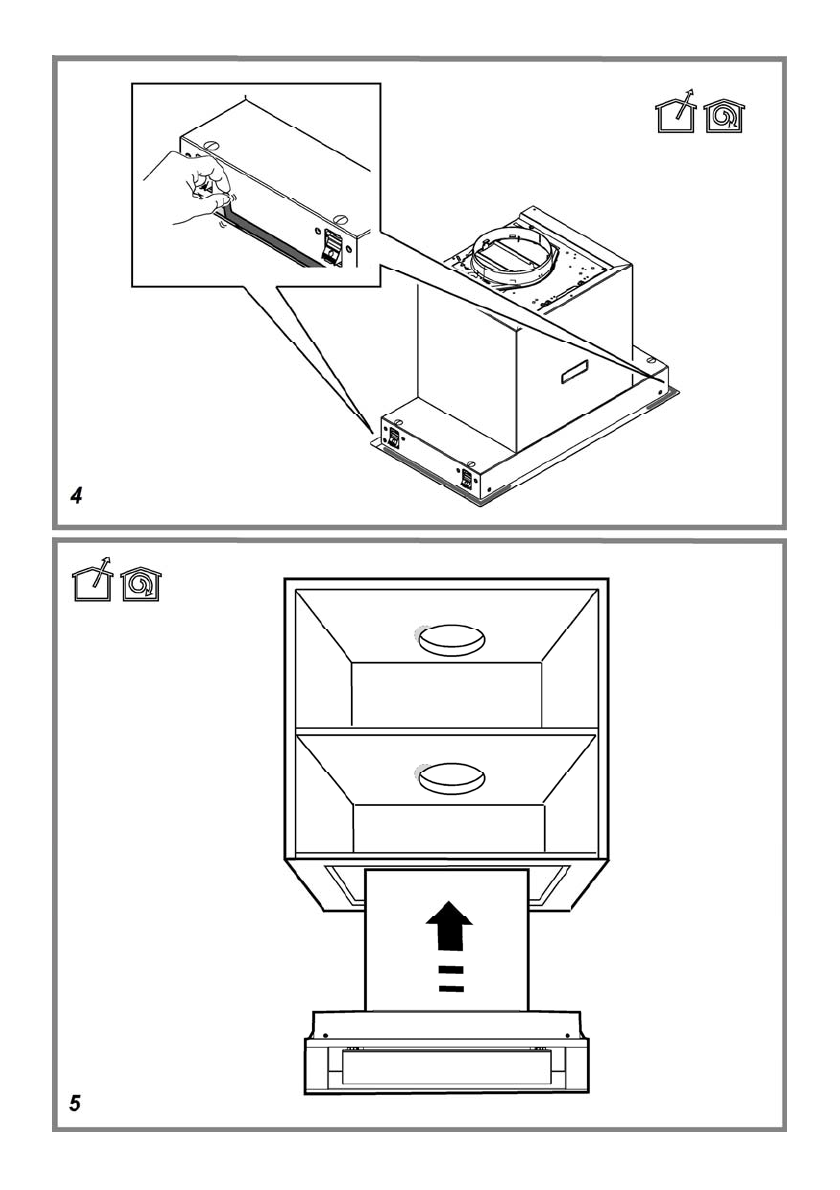 4

5