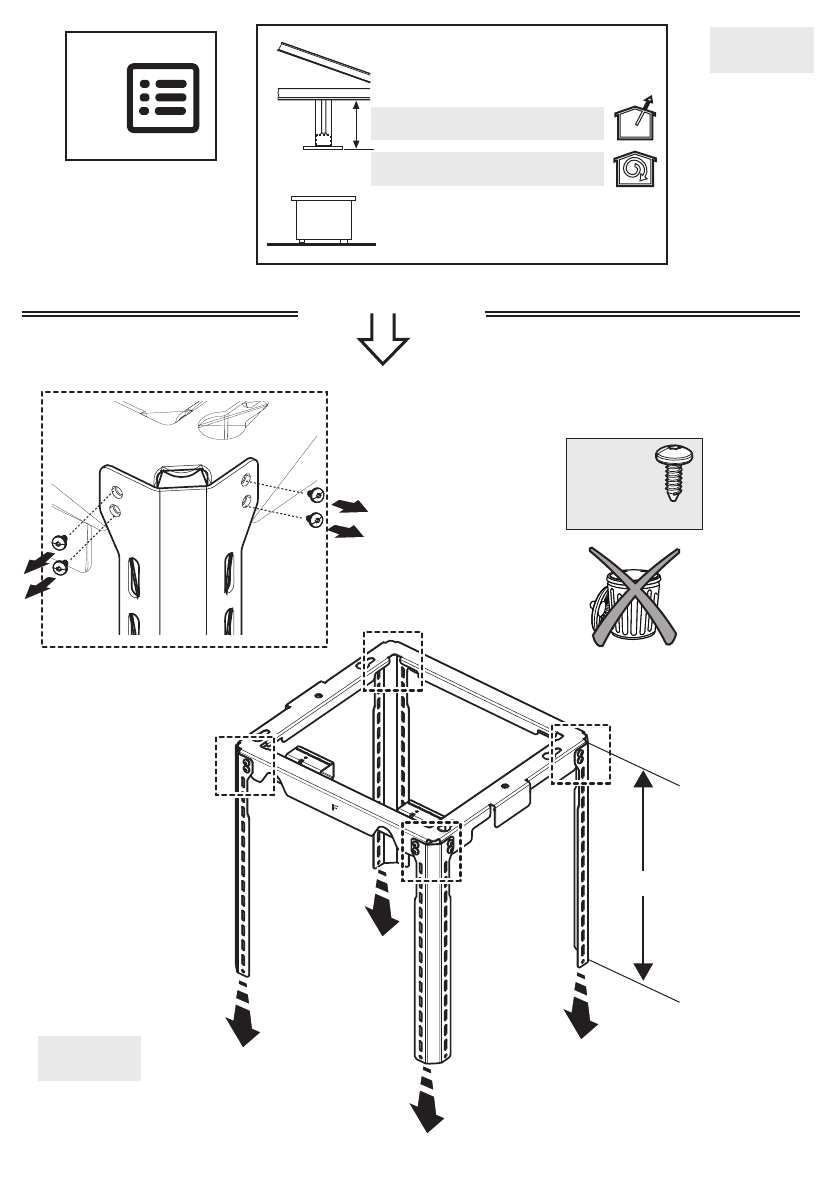 F