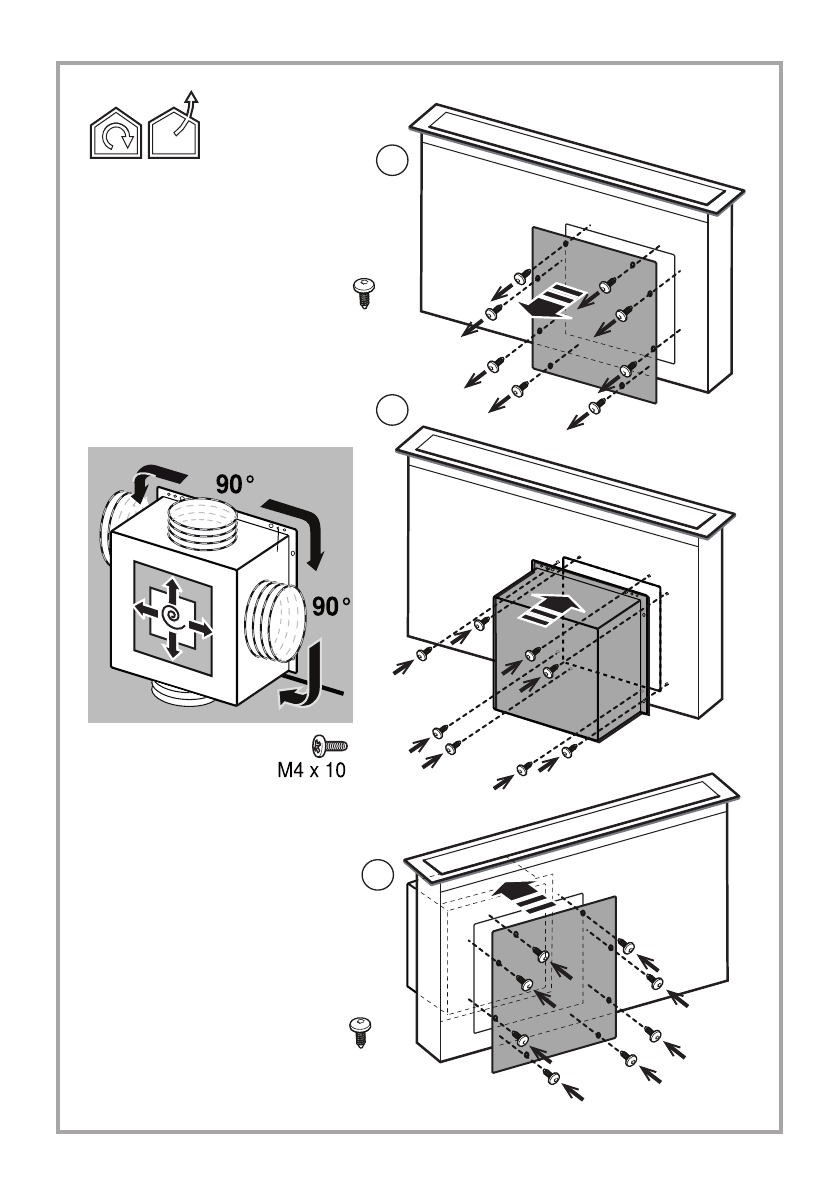 90°

90°

M4 x 10