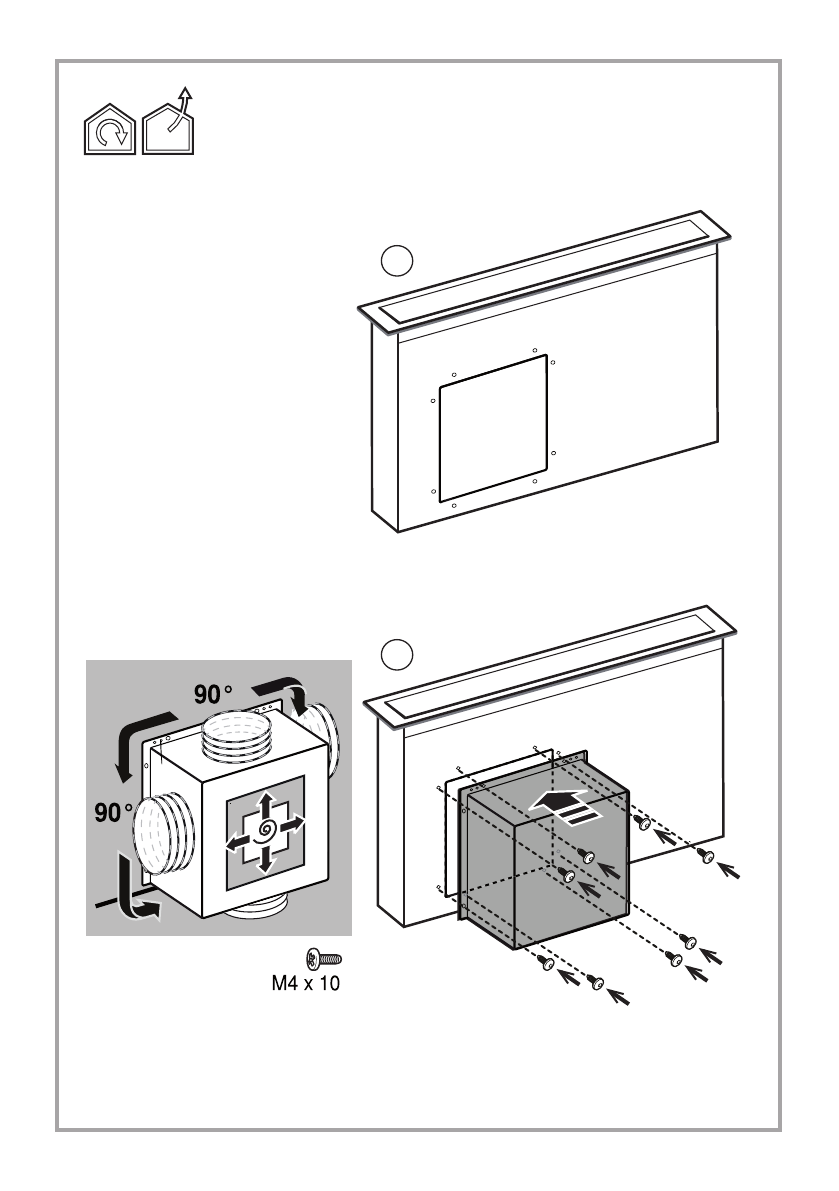 90°

90°

M4 x 10