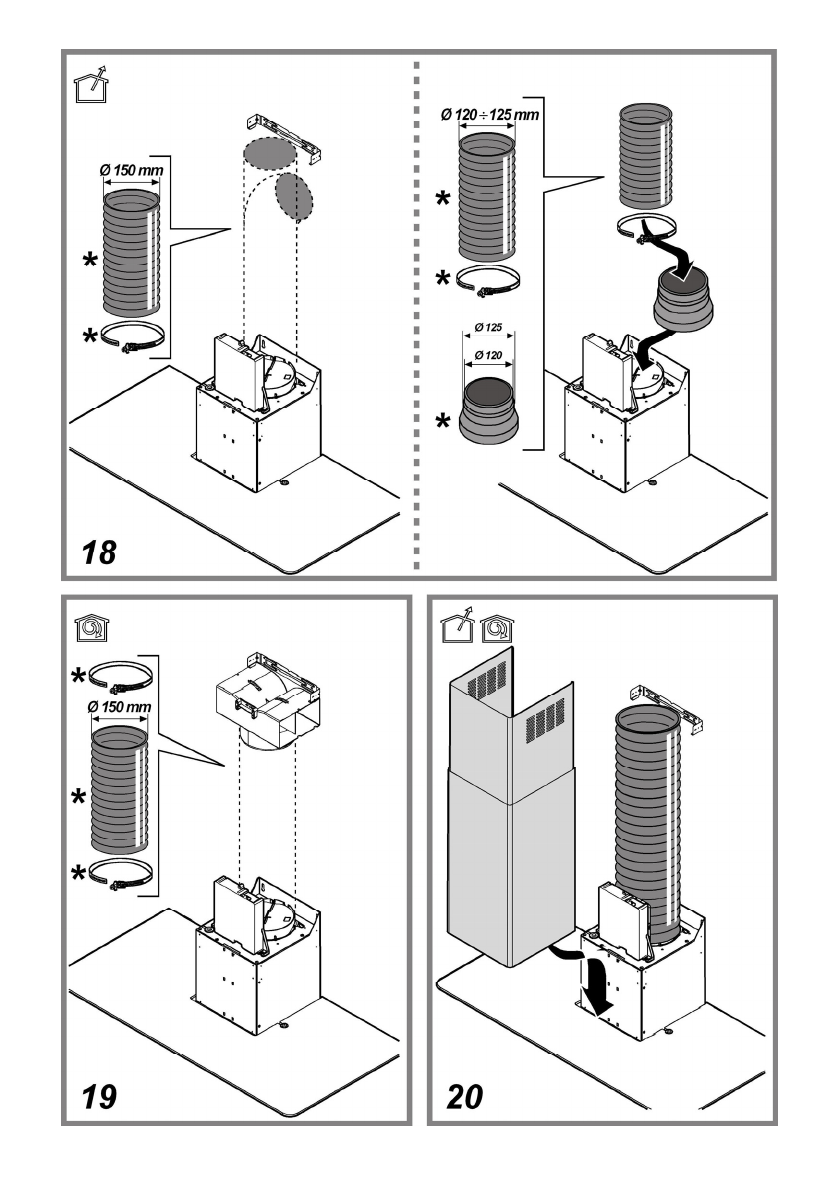 Ø 150 mm
*
*

Ø 120 ÷ 125 mm
*
*
Ø 125
Ø 120
*

18

*
Ø 150 mm
*
*

19

20