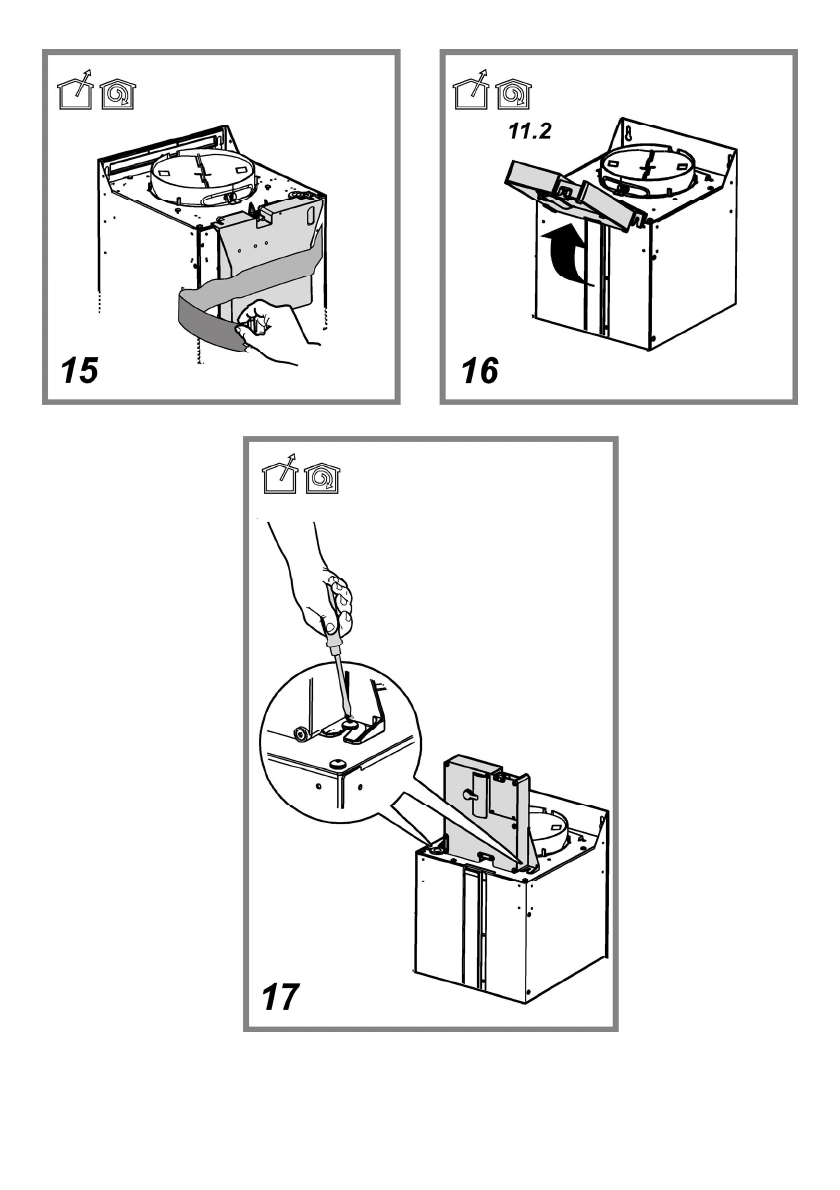 15

11.2

16

17