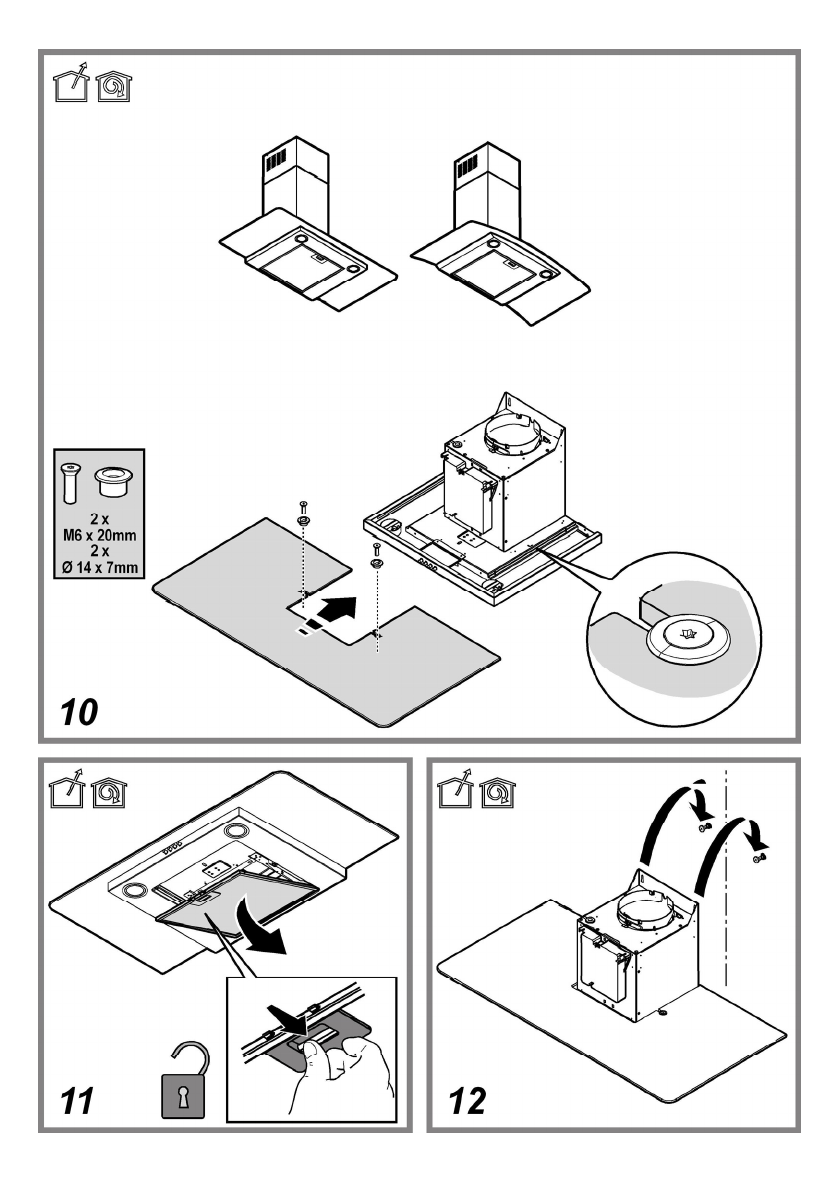 2 x
M6 x 20mm
2 x
Ø 14 x 7mm

10

11

12