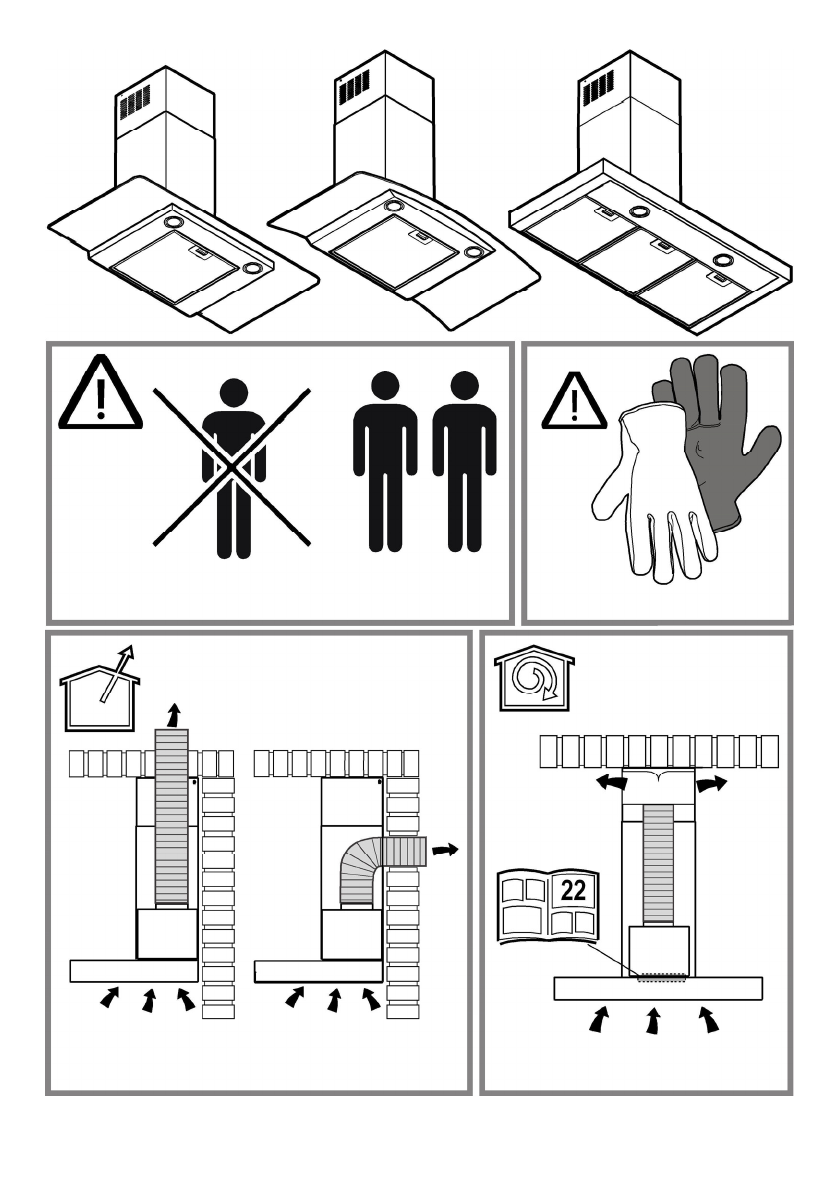 22