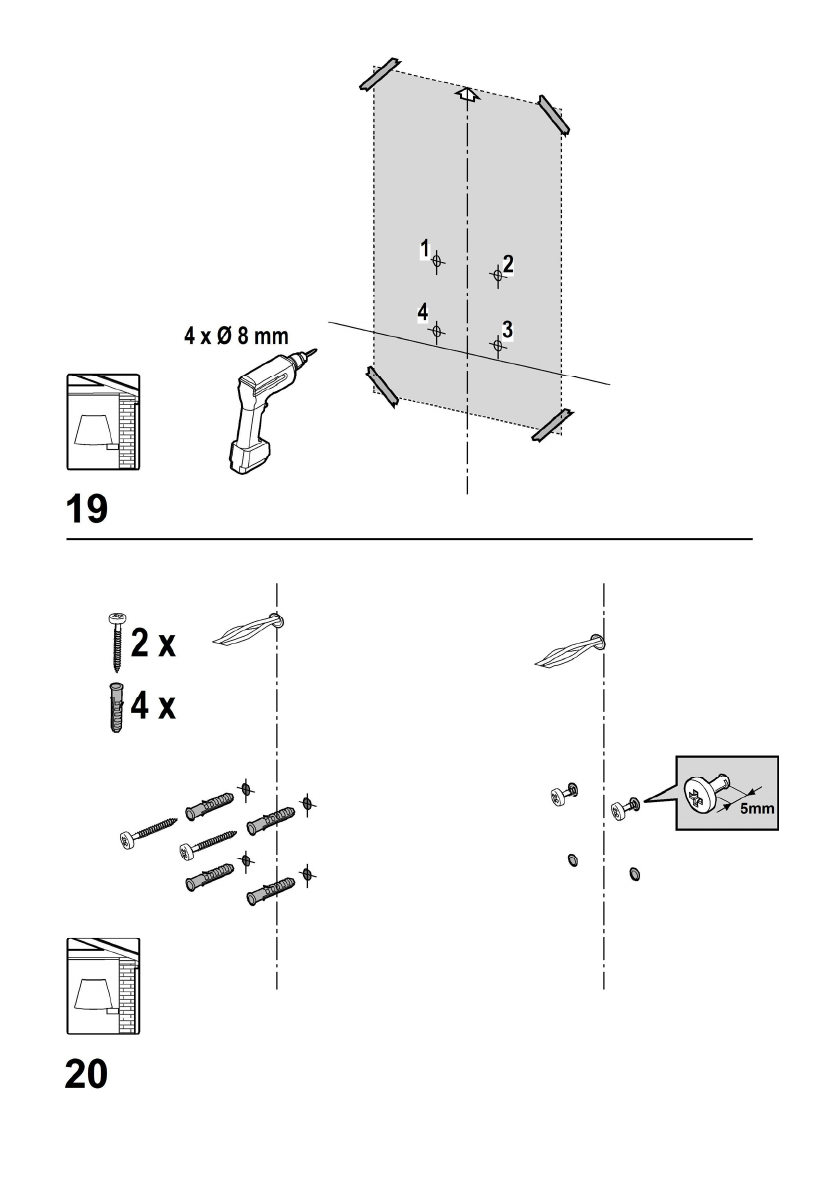 1
2
4
3
4 x Ø 8 mm

19

2 x
4 x

5mm

20