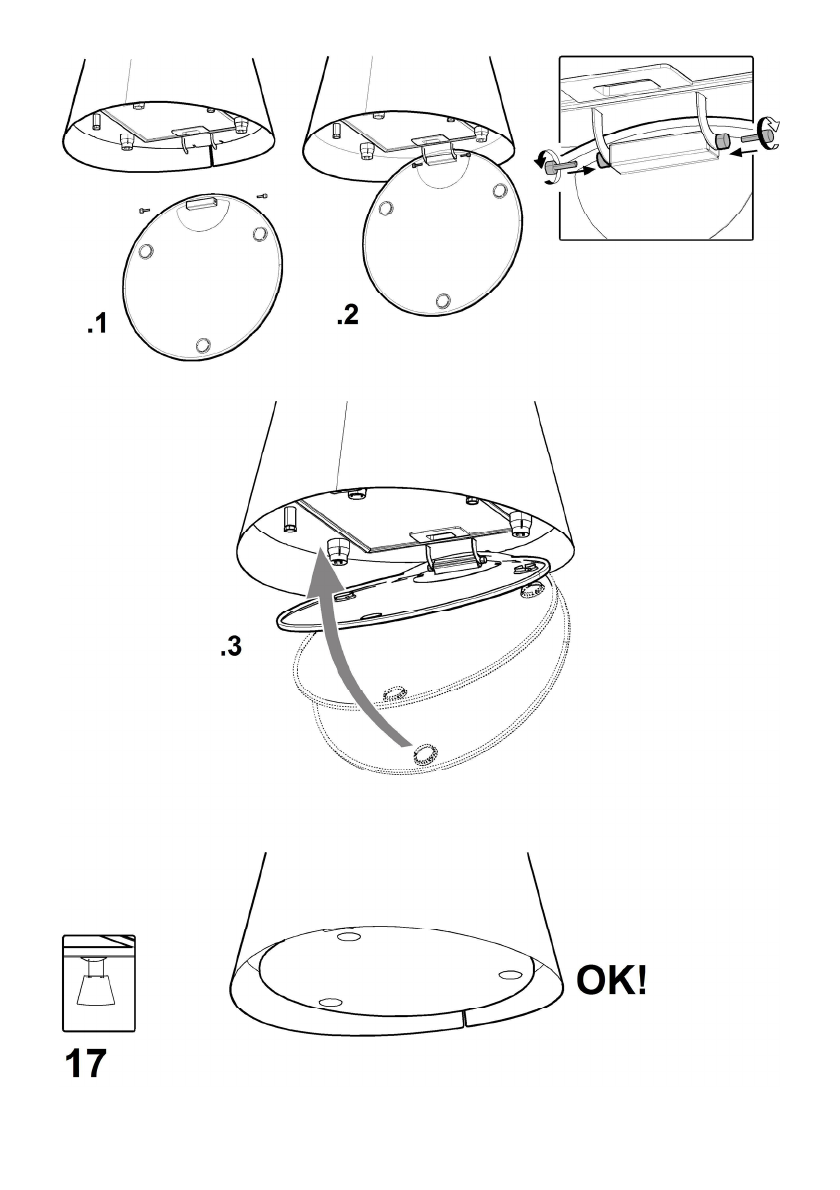 .1

.2

.3

OK!

17