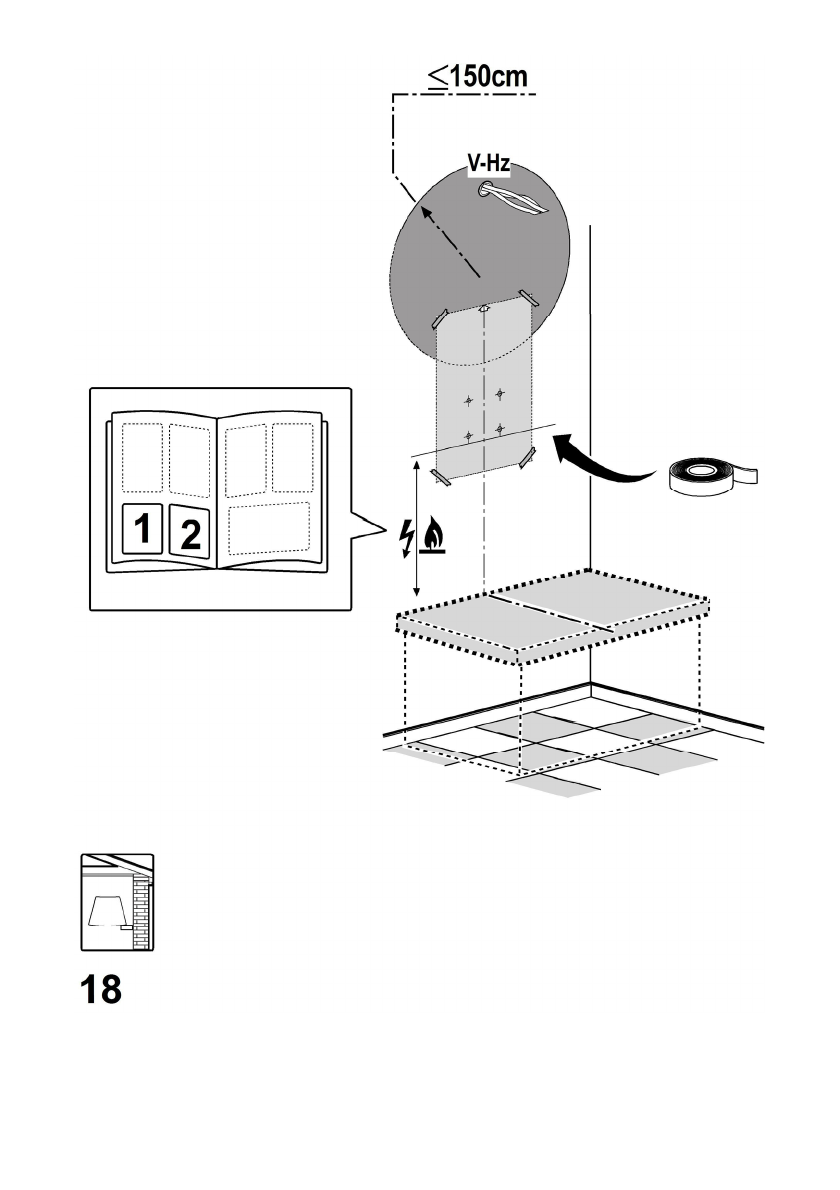 $\leq$150cm

V-Hz

1 2

18