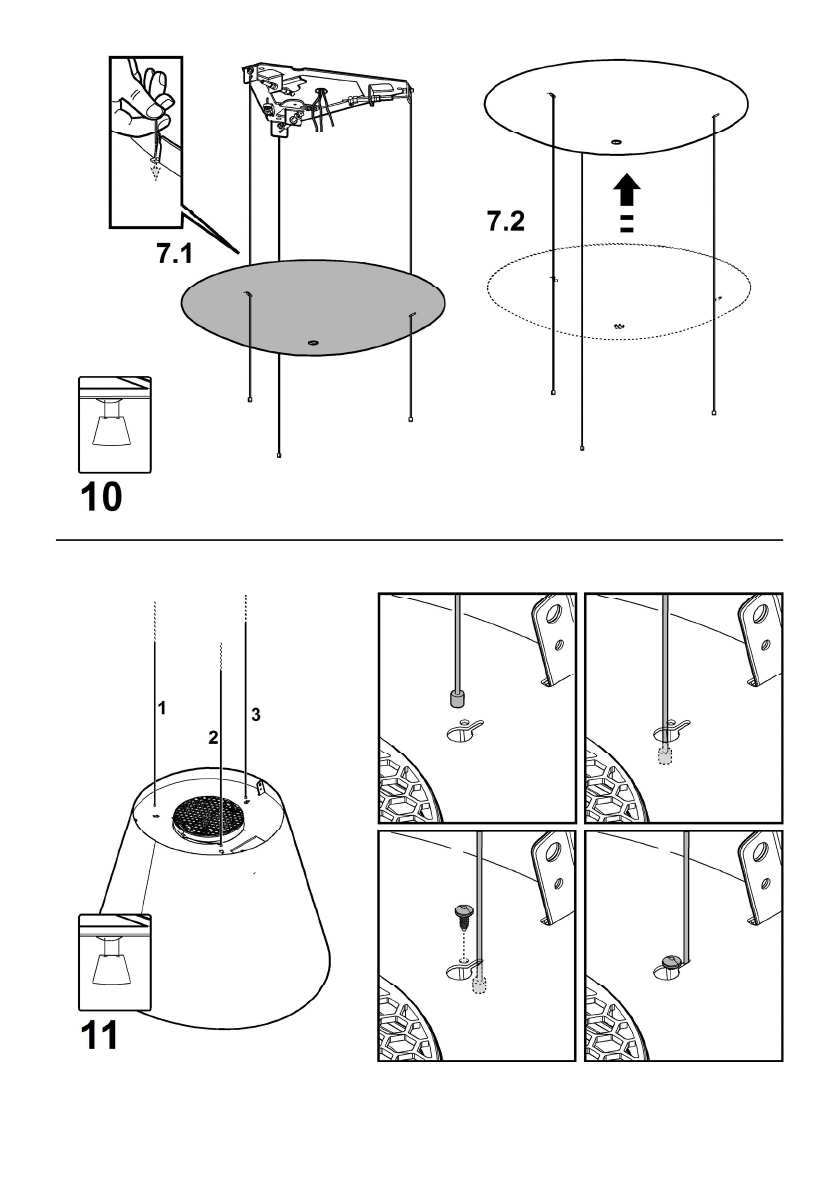 7.1

7.2

10

1

2

3

11