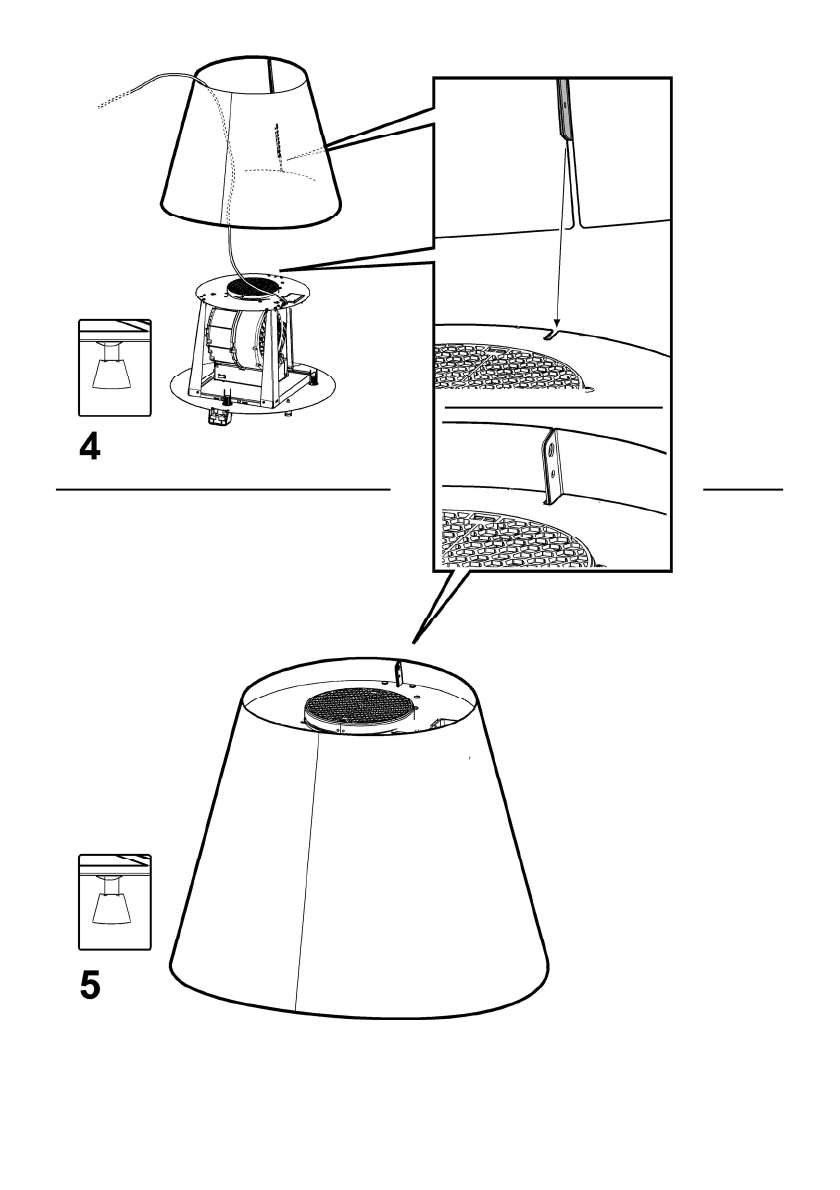 4

5