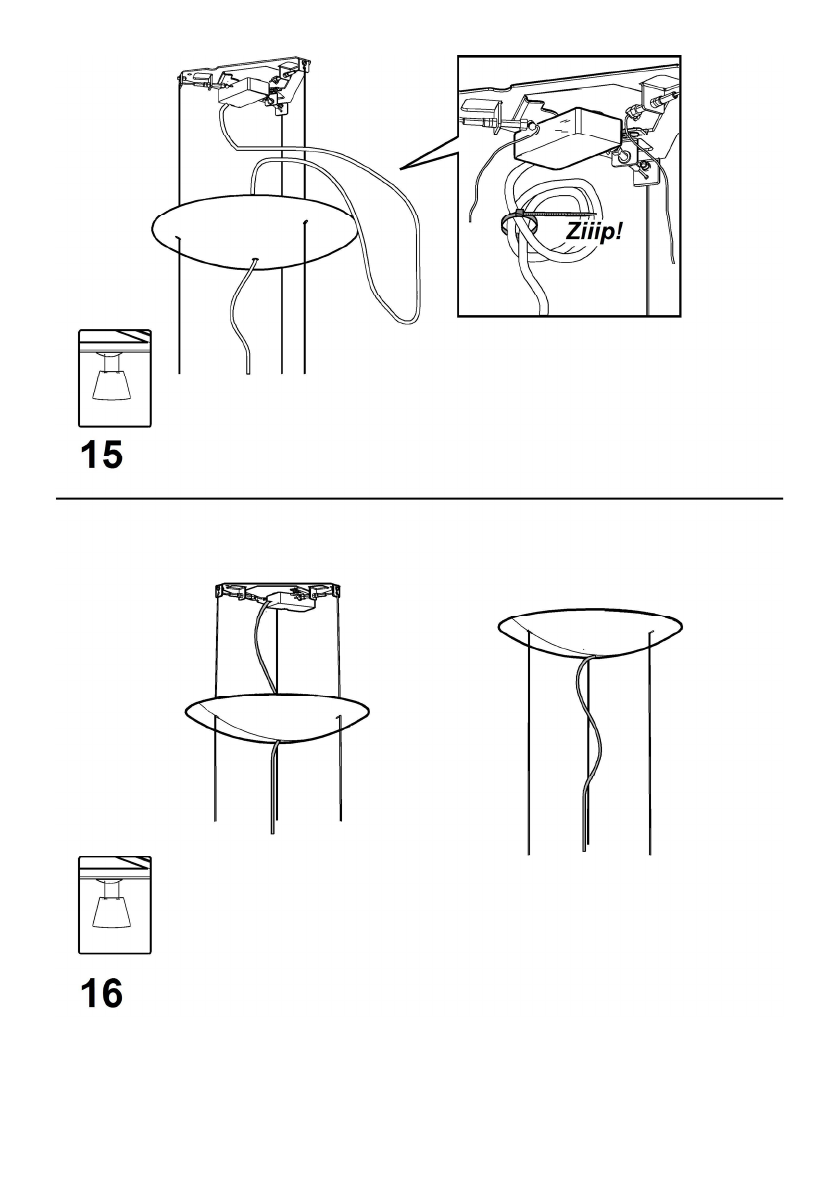 Ziiip!

15

16