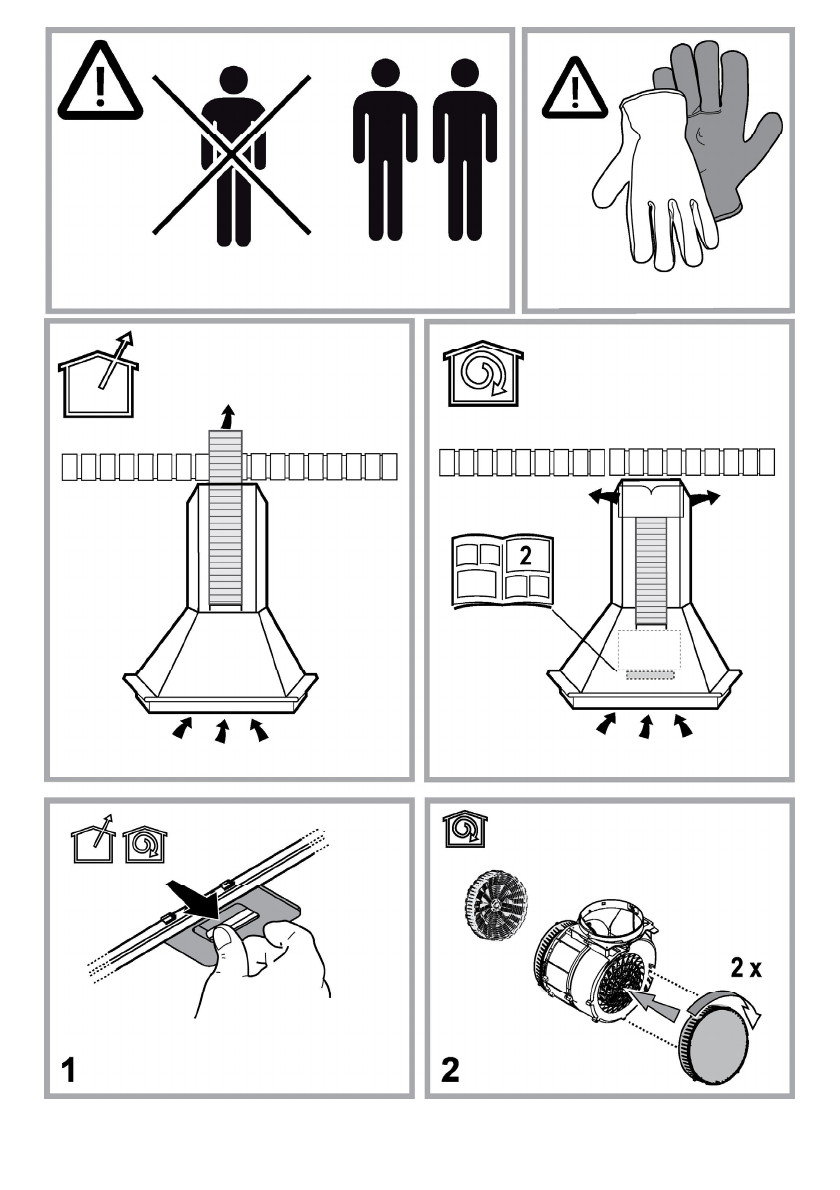 2

1

2 x

2