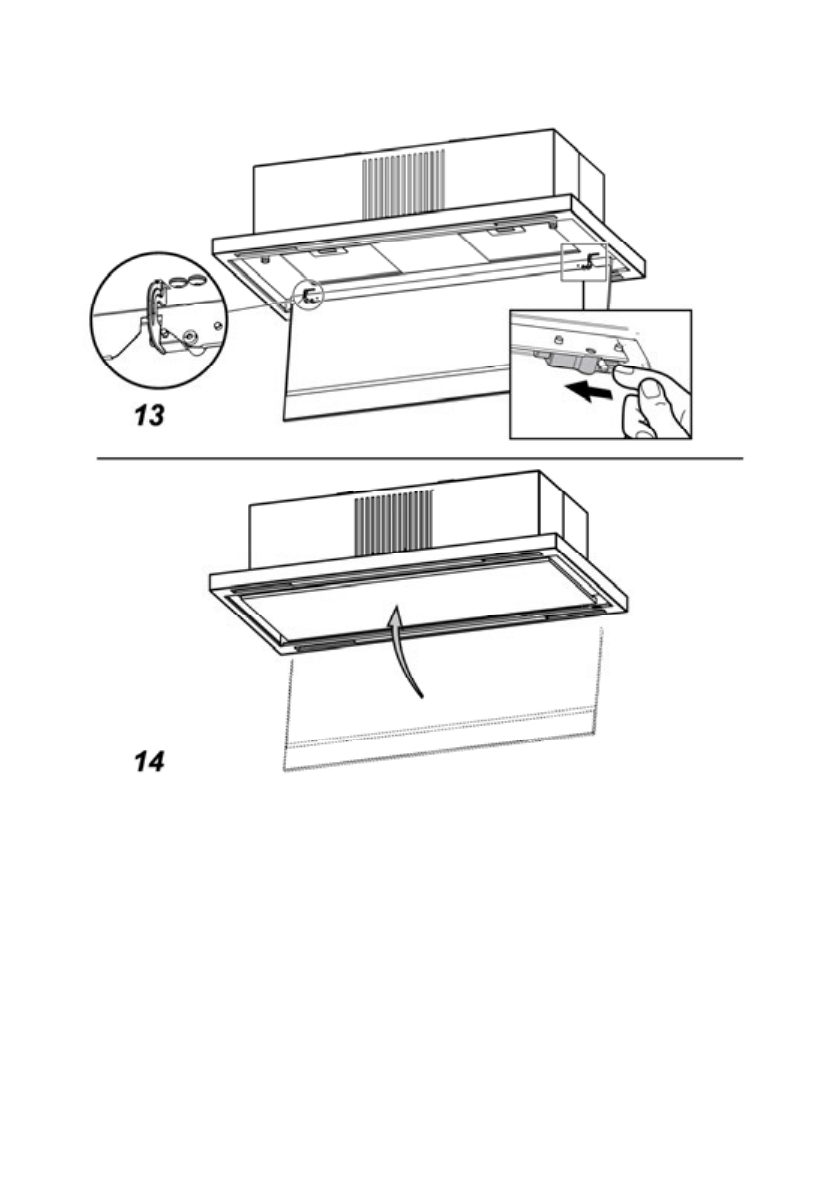 13

14