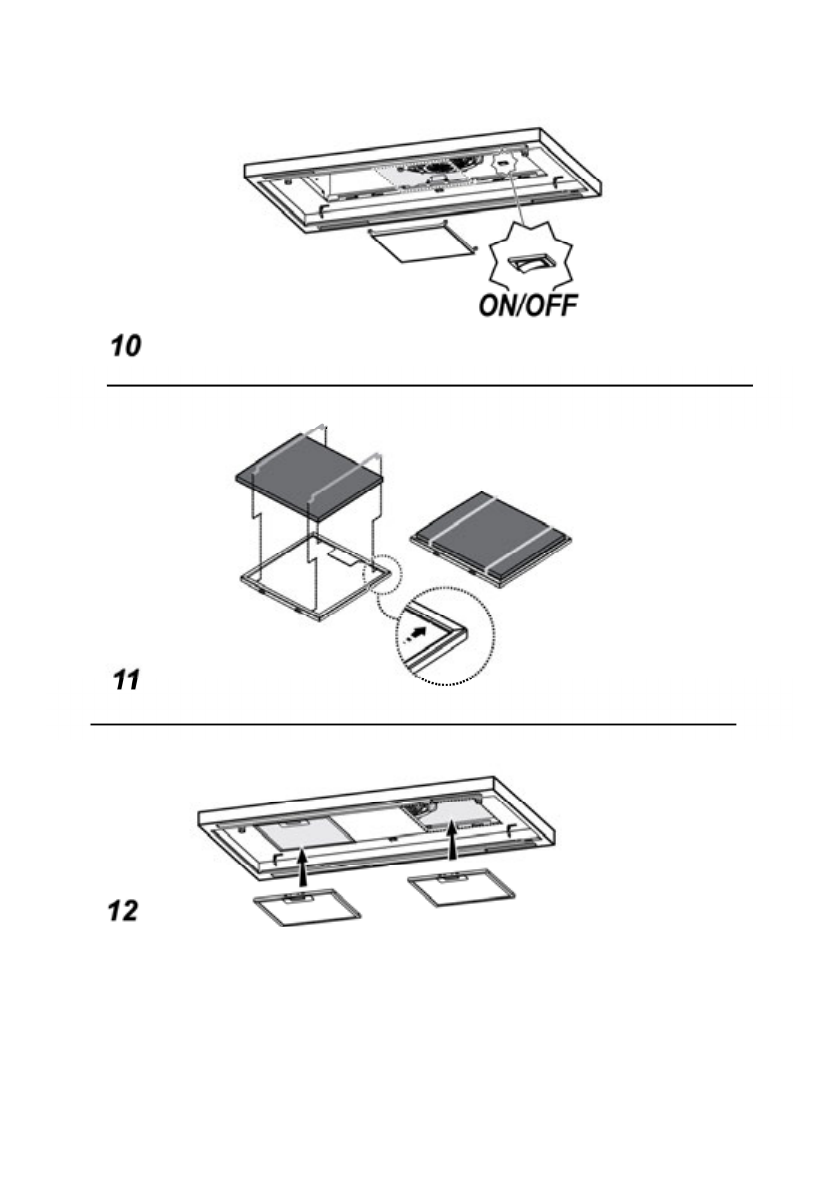 ON/OFF

10

11

12