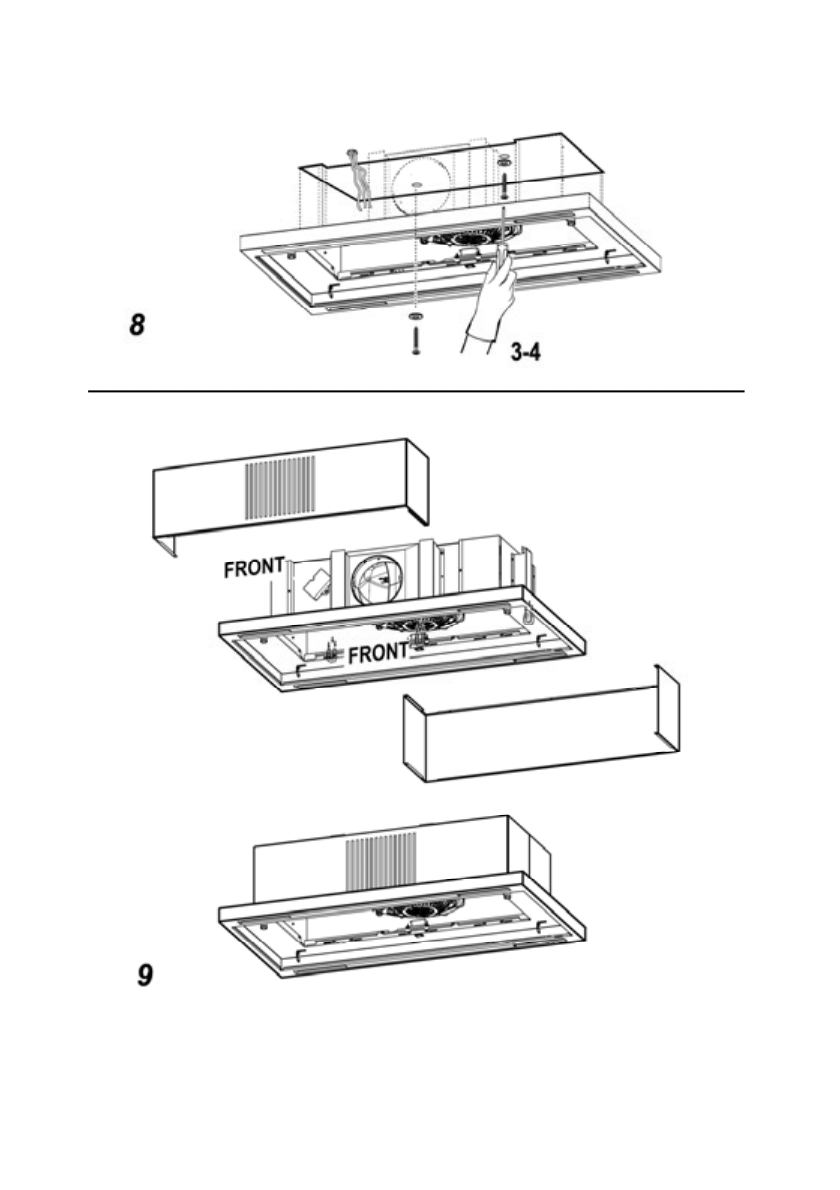 8

3-4

FRONT

FRONT

9