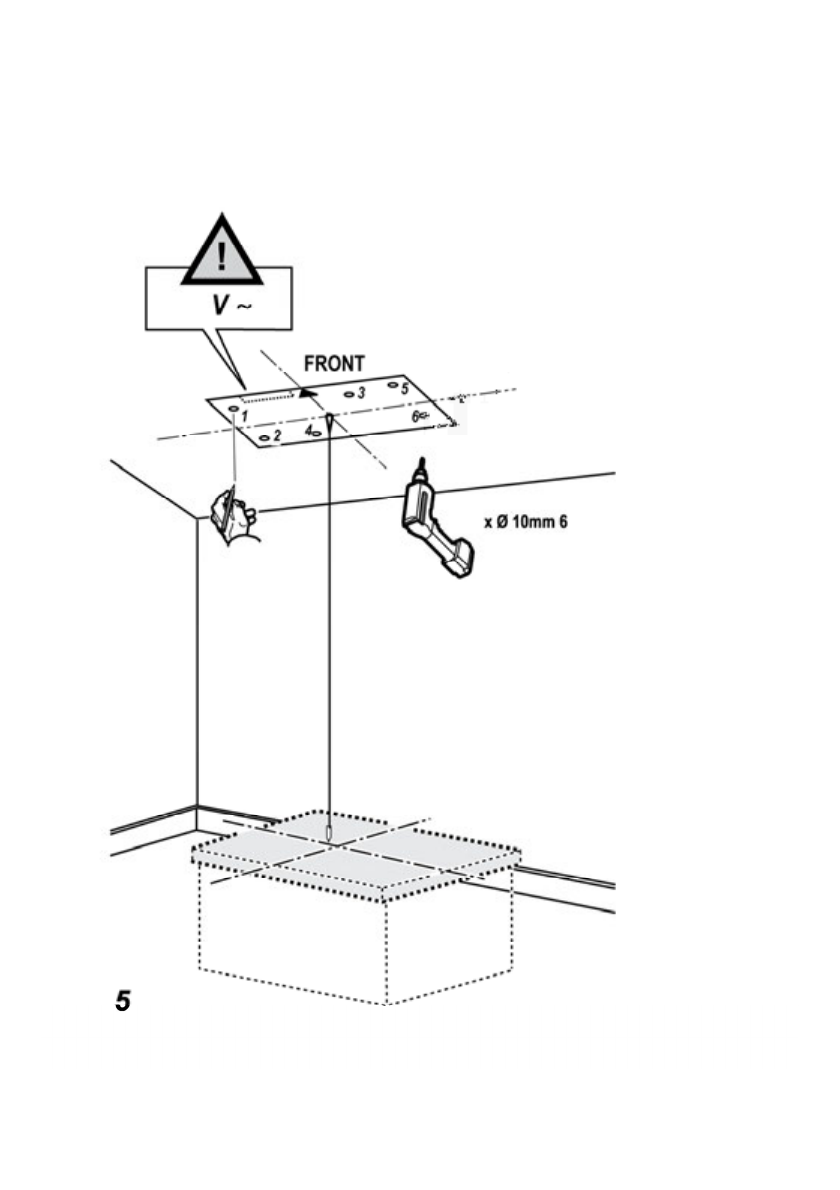 !
V ~

FRONT

1
2
3
4
5
6

x Ø 10mm 6

5