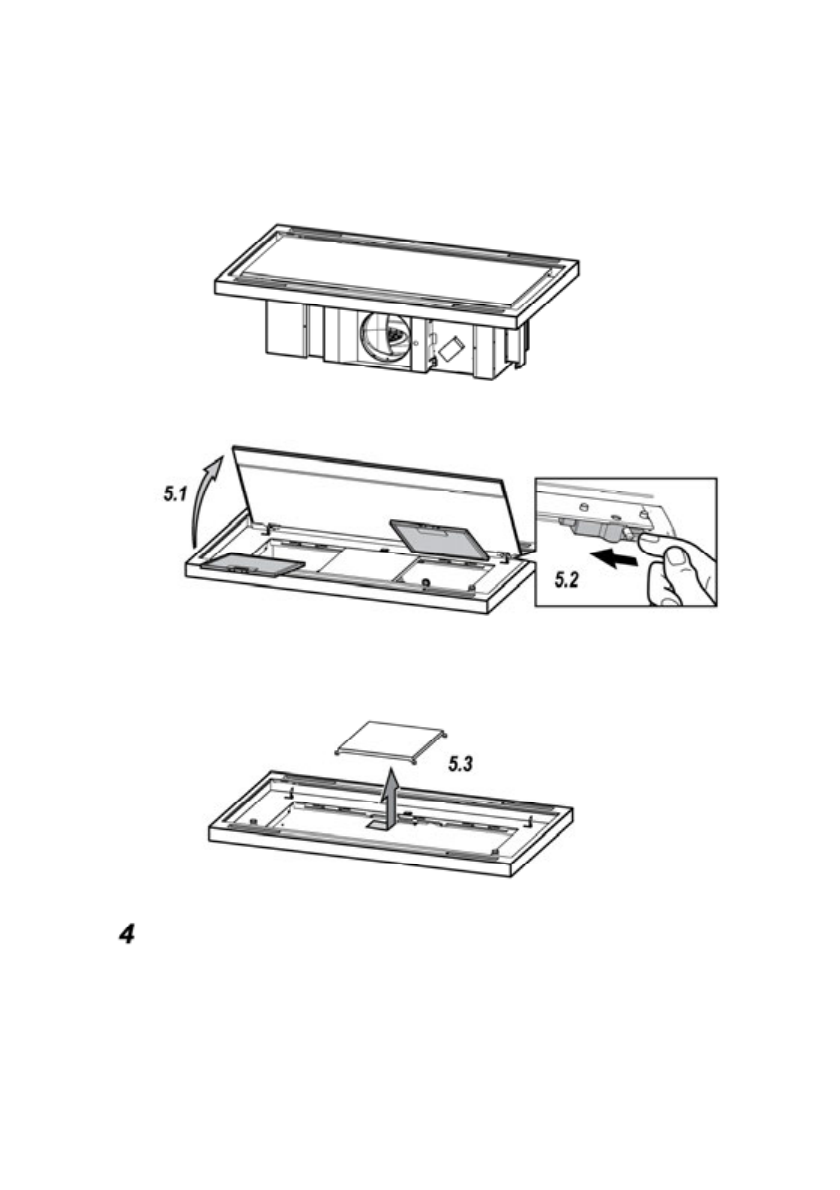 5.1

5.2

5.3

4