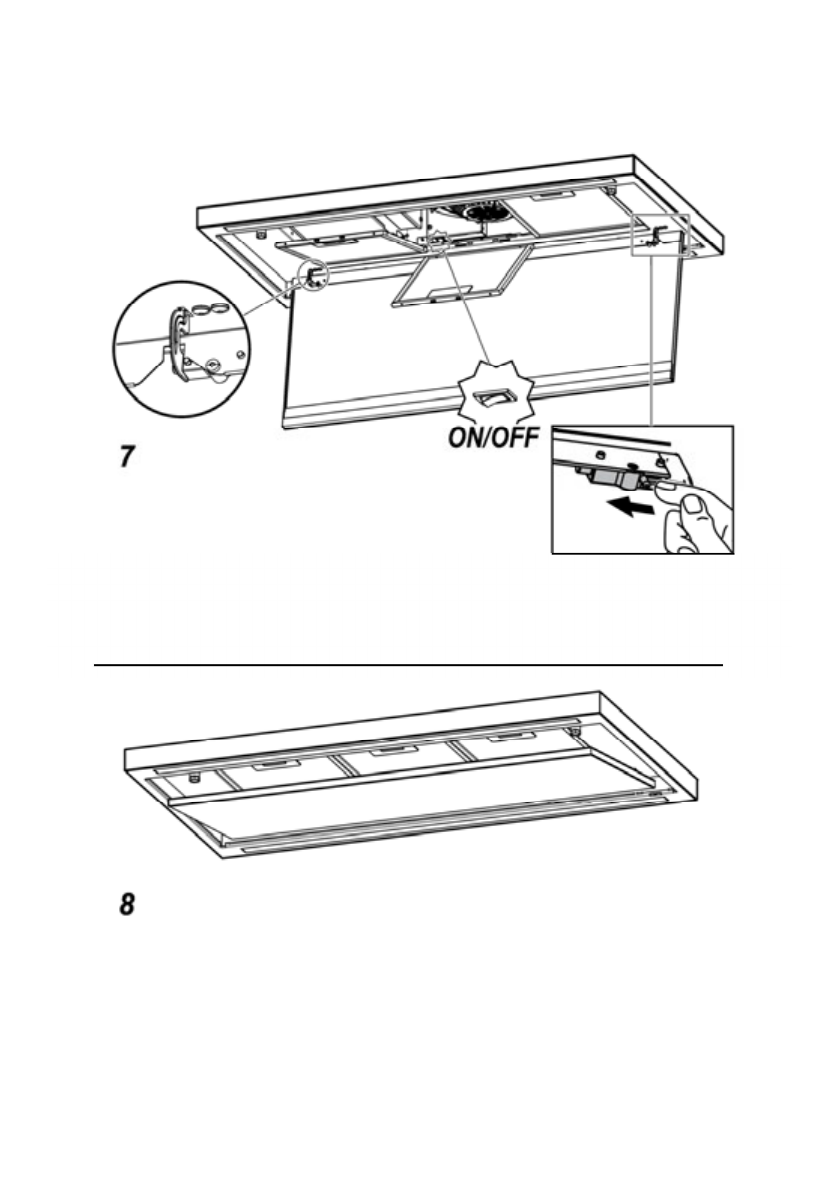 ON/OFF

7

8