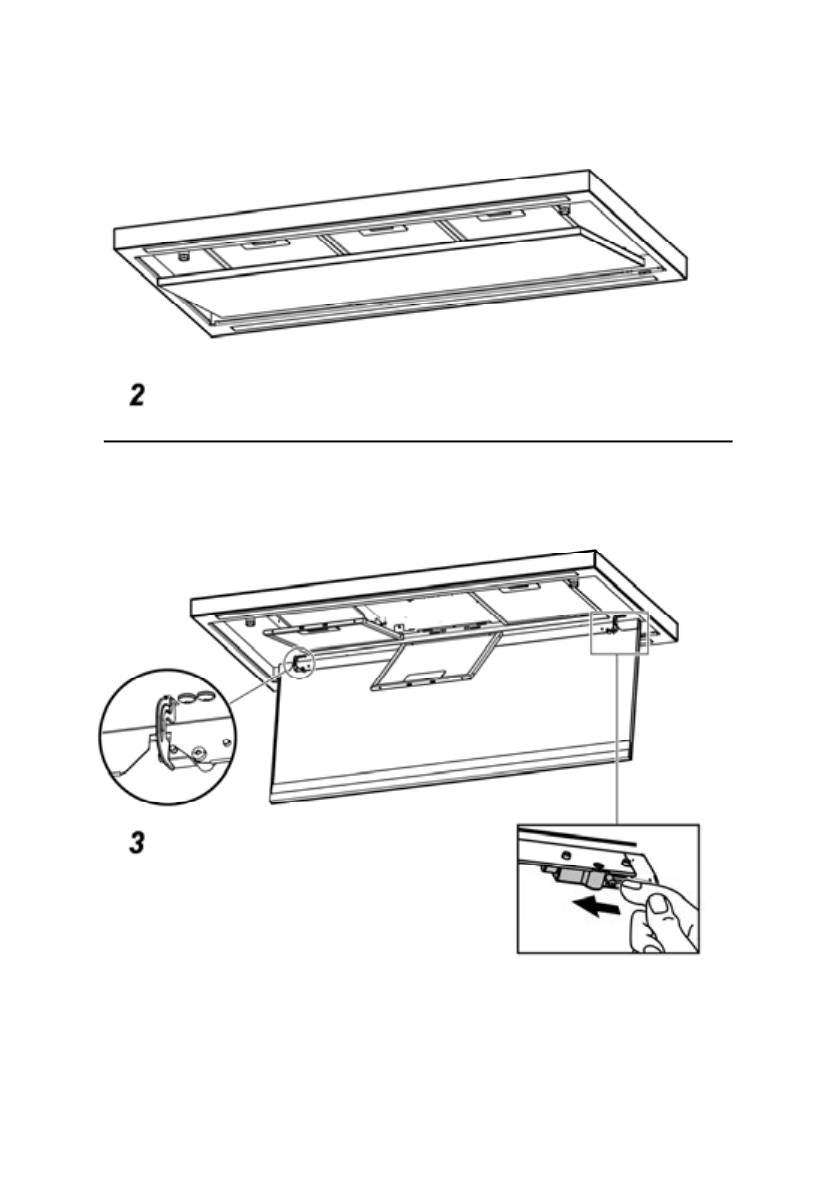 2

3