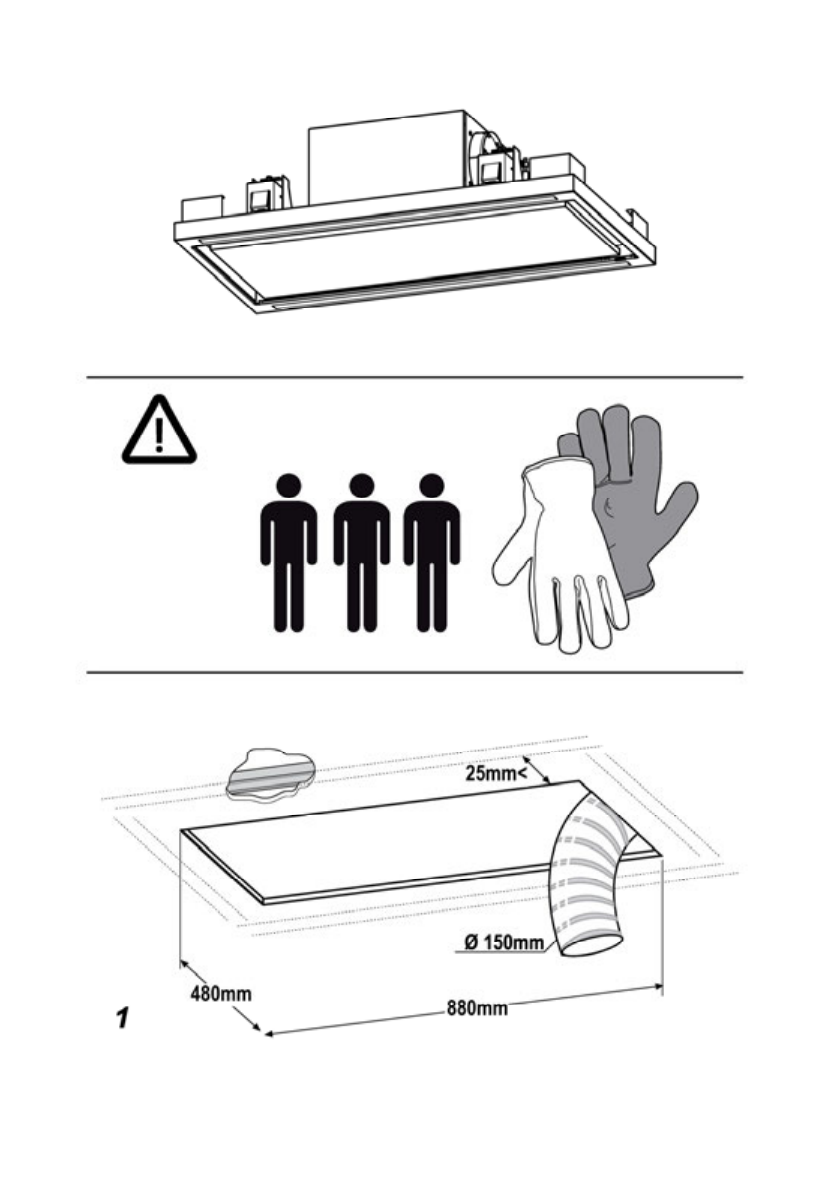 25mm<

Ø 150mm

480mm

880mm

1