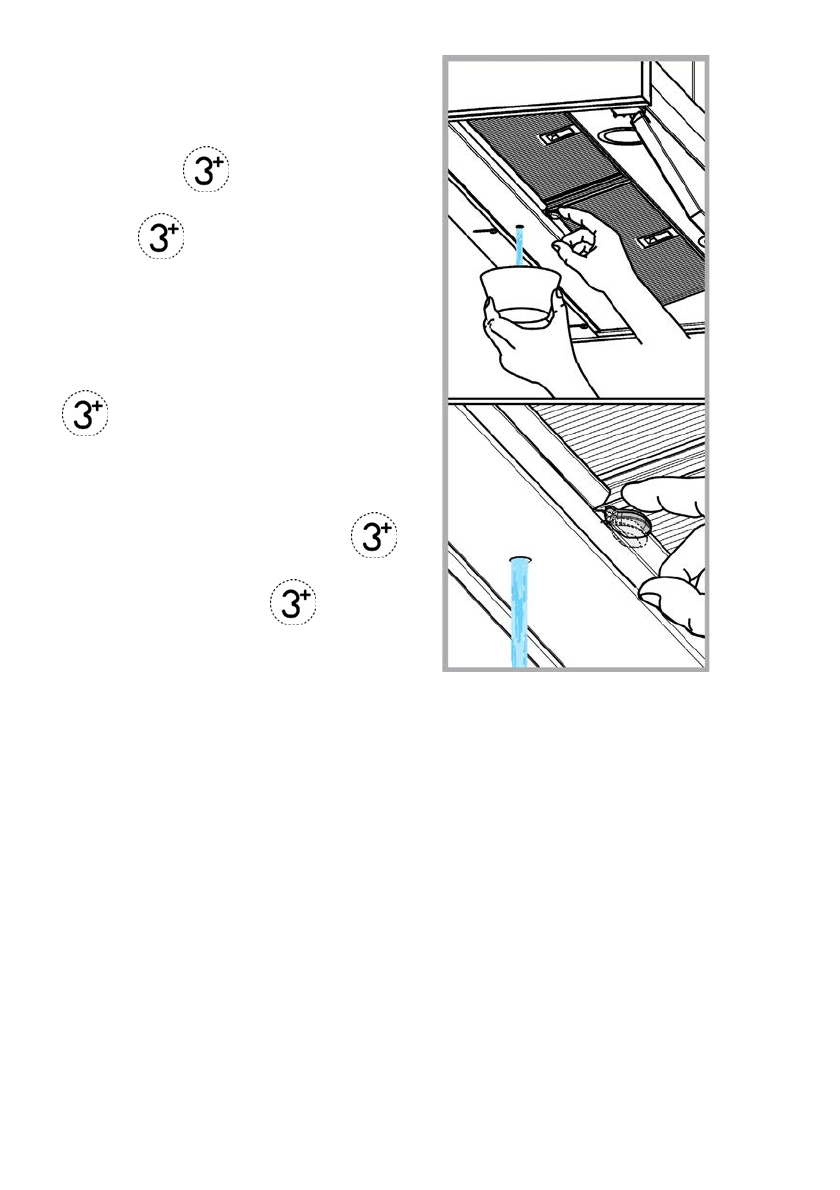 $3^+$

$3^+$

$3^+$

$3^+$

$3^+$