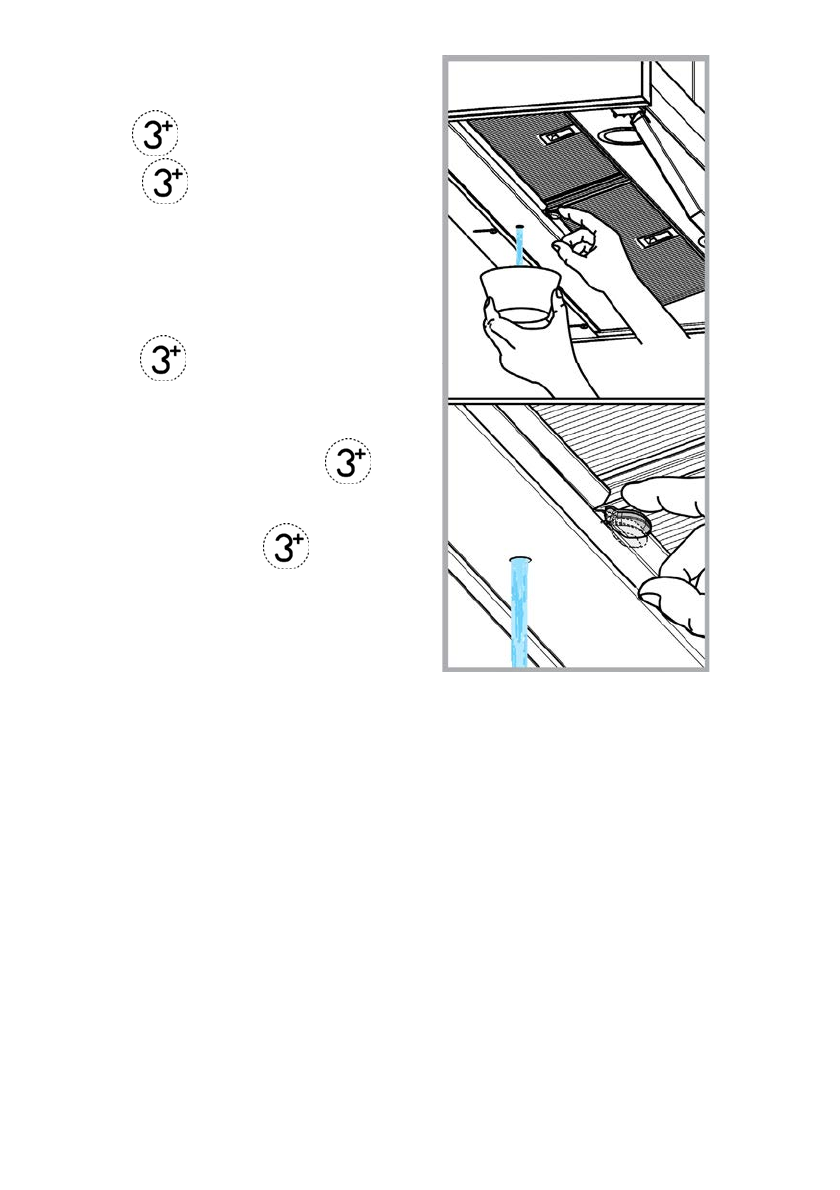 $3^+$
$3^+$

$3^+$

$3^+$

$3^+$