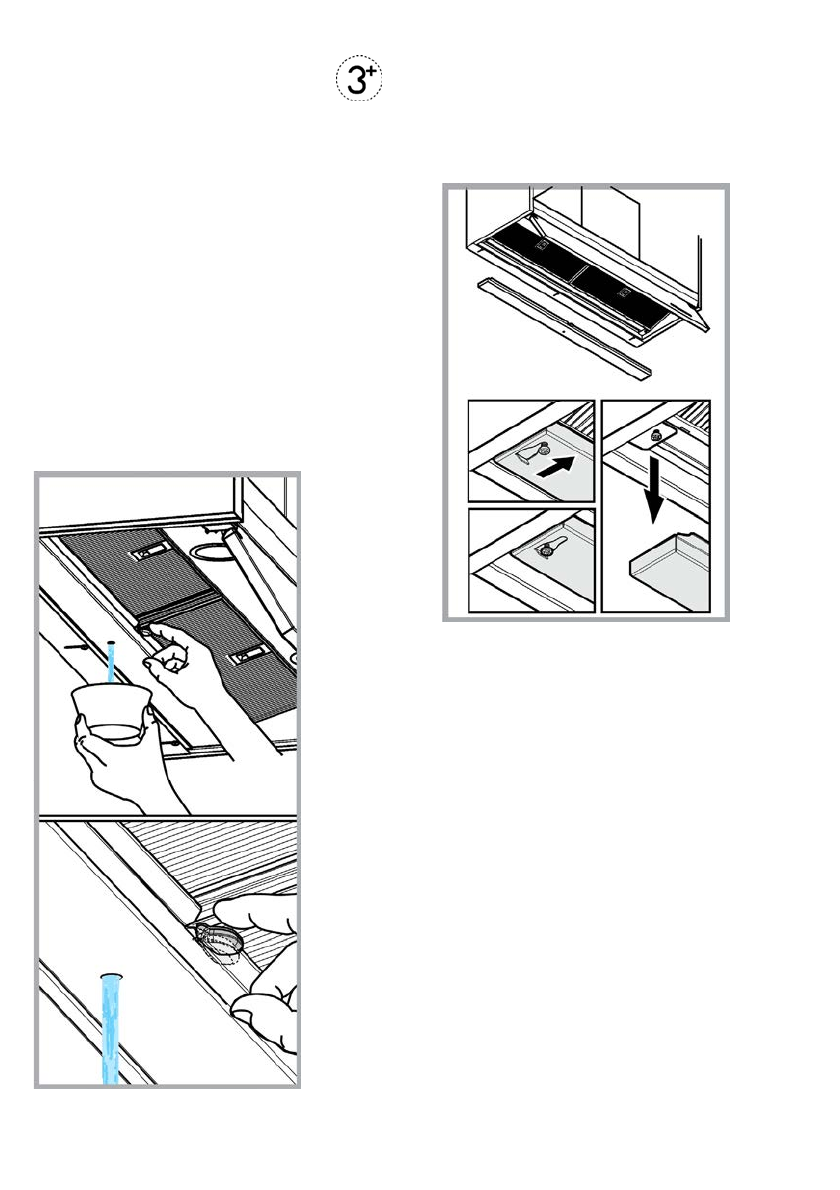 $3^+$