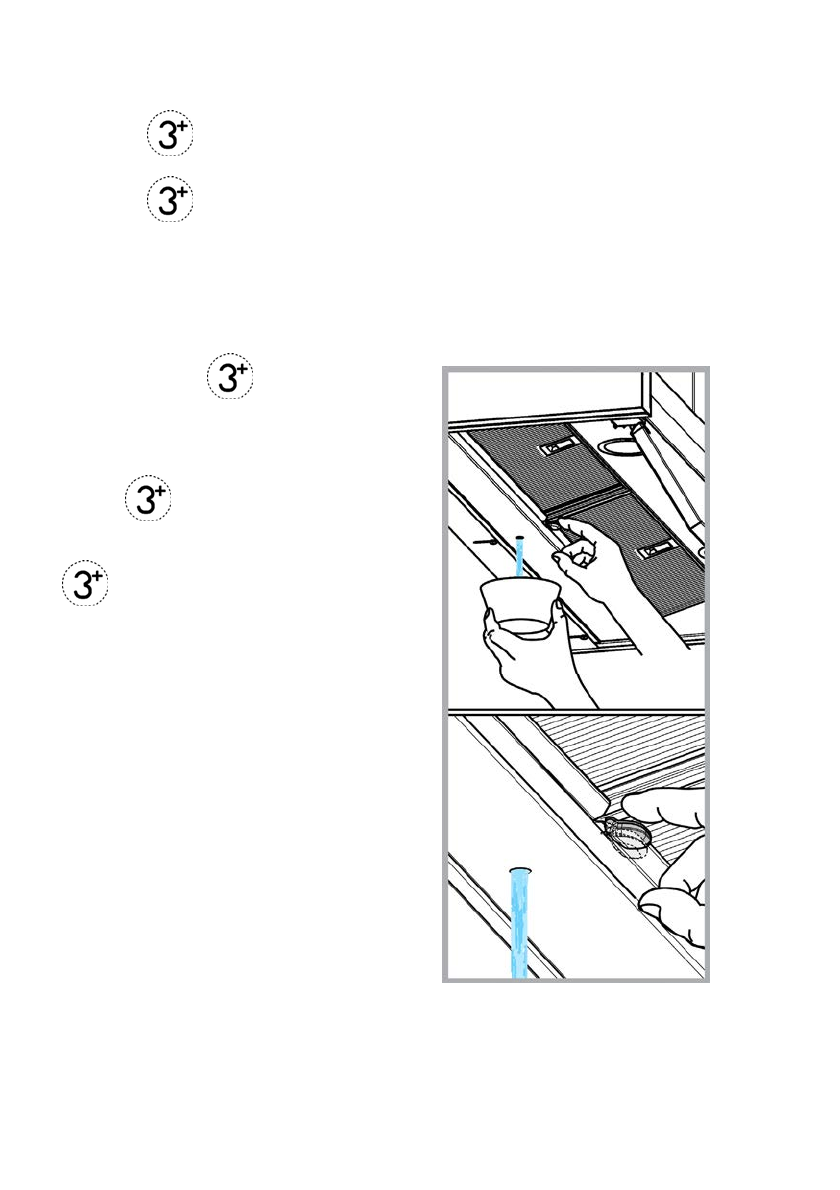 $3^+$

$3^+$

$3^+$

$3^+$

$3^+$