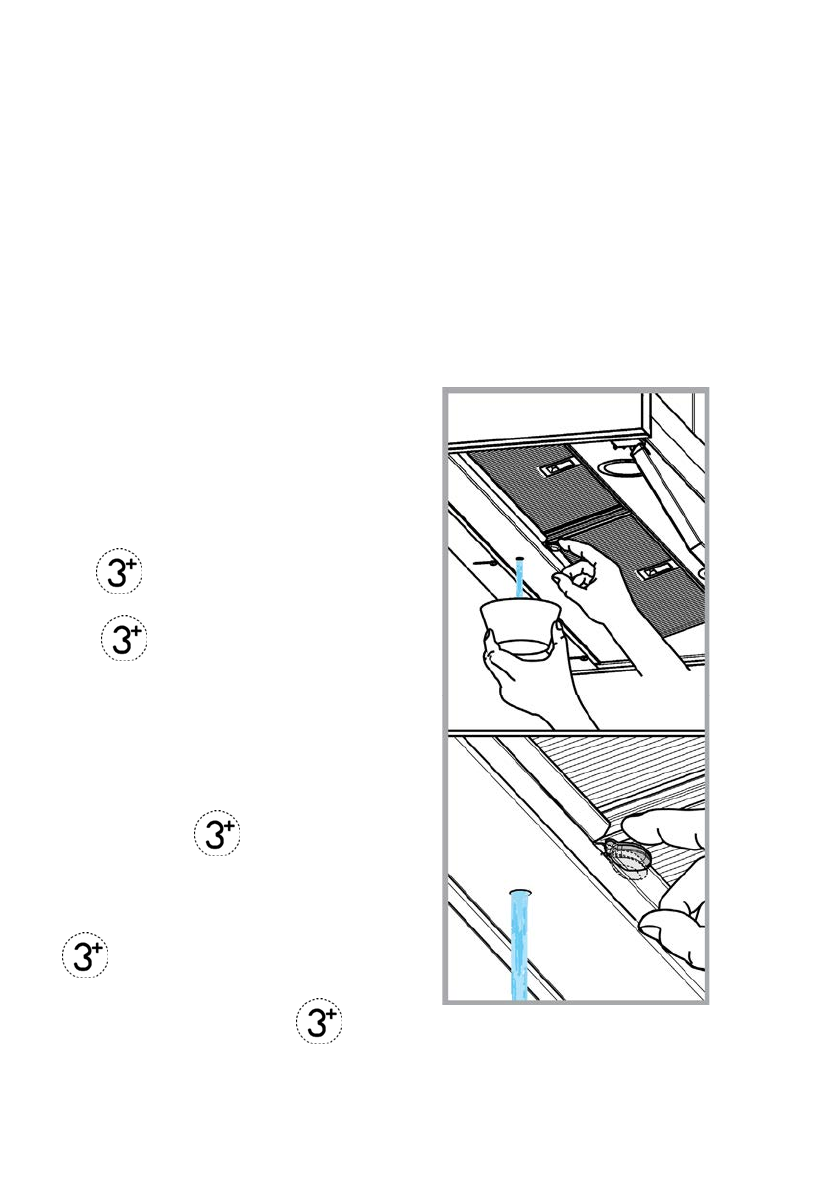 $3^+$

$3^+$

$3^+$

$3^+$

$3^+$