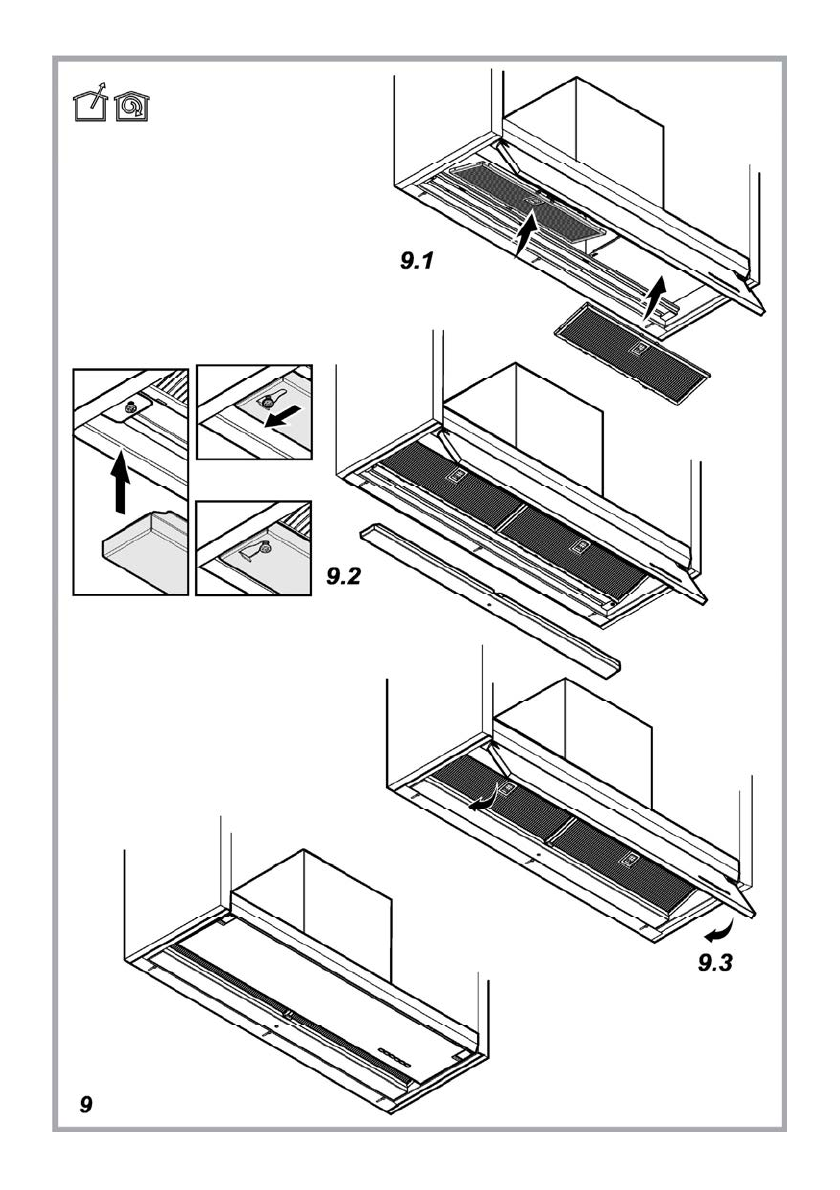 9.1

9.2

9.3

9