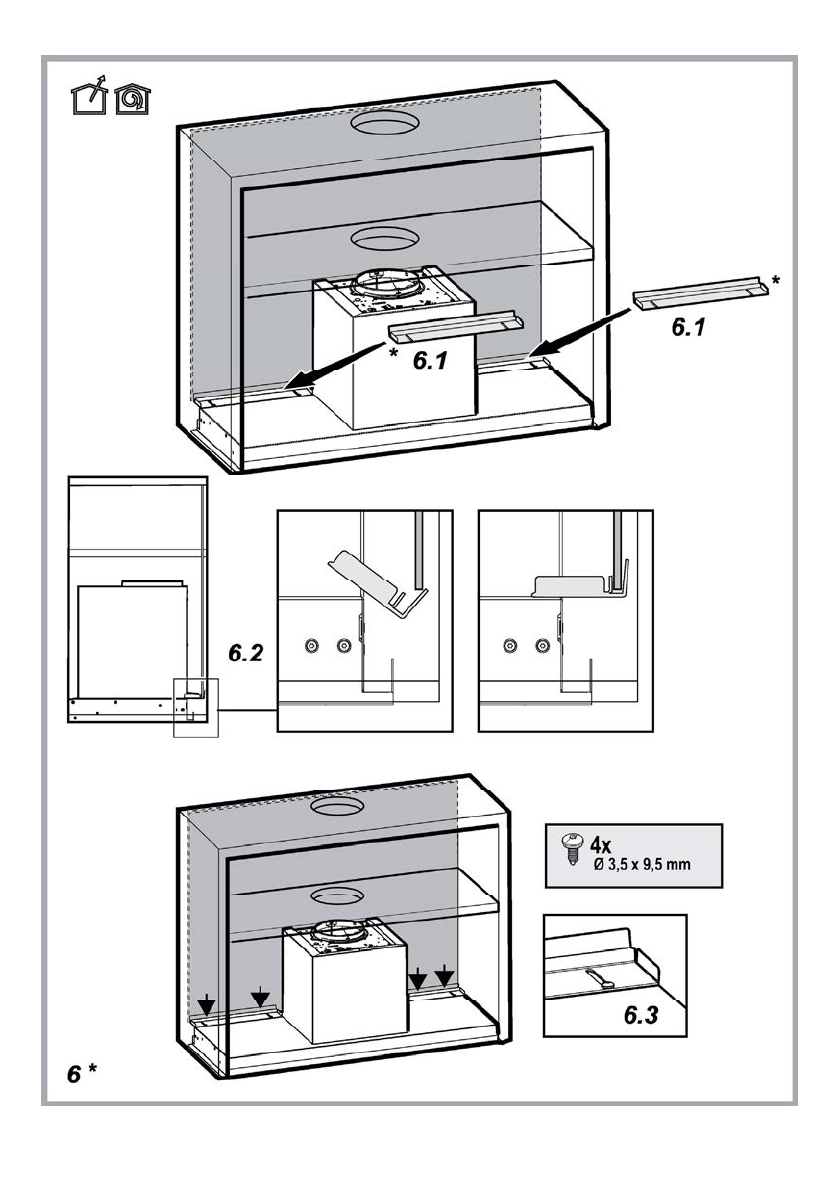 *
6.1
* 6.1

6.2

4x
Ø 3,5 x 9,5 mm

6.3

6 *