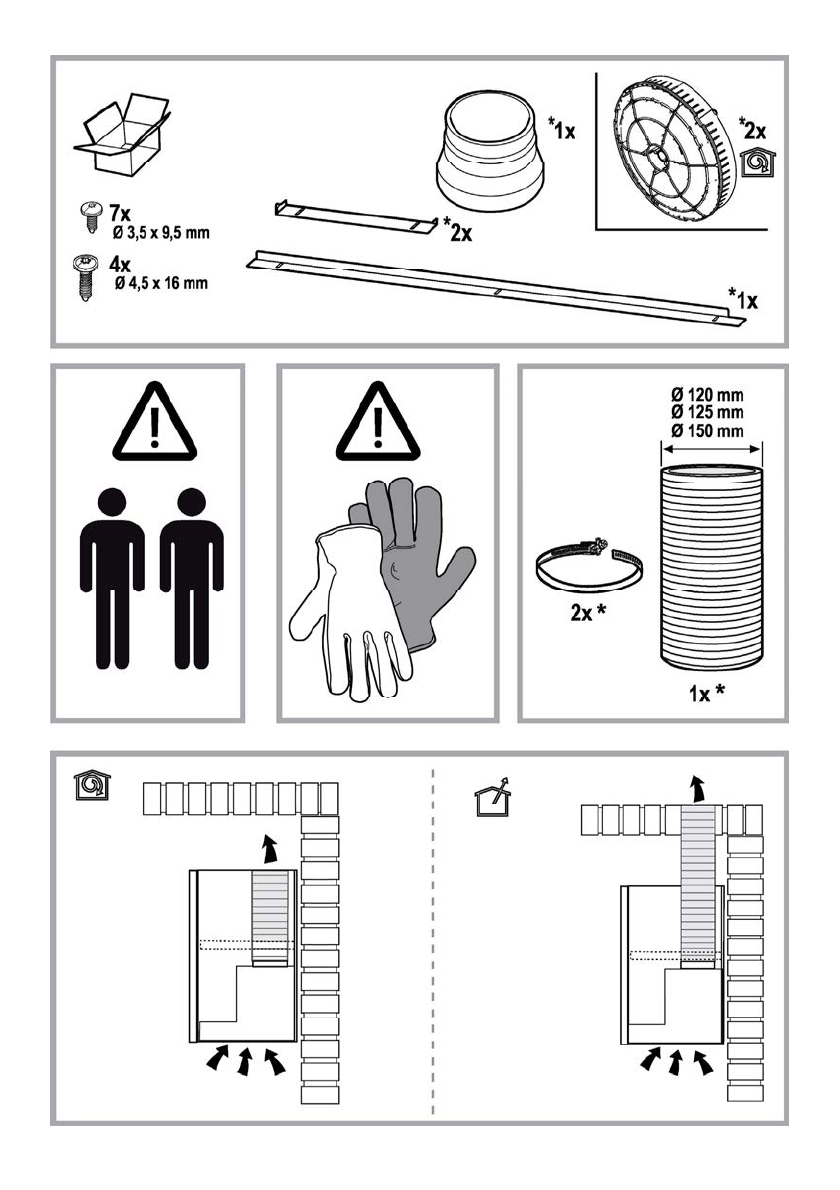 7x
Ø 3,5 x 9,5 mm

4x
Ø 4,5 x 16 mm

*2x

*1x

*1x

*2x

Ø 120 mm
Ø 125 mm
Ø 150 mm

2x *

1x *