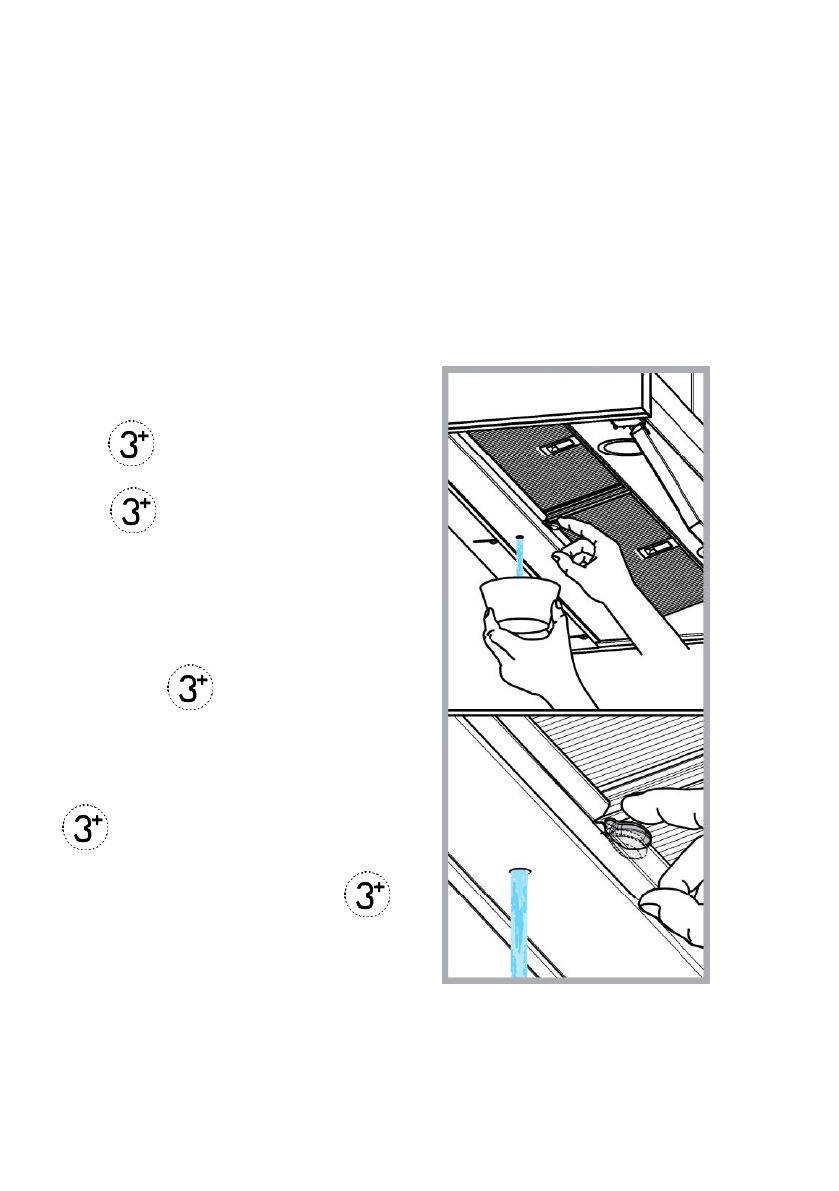 $3^+$

$3^+$

$3^+$

$3^+$

$3^+$