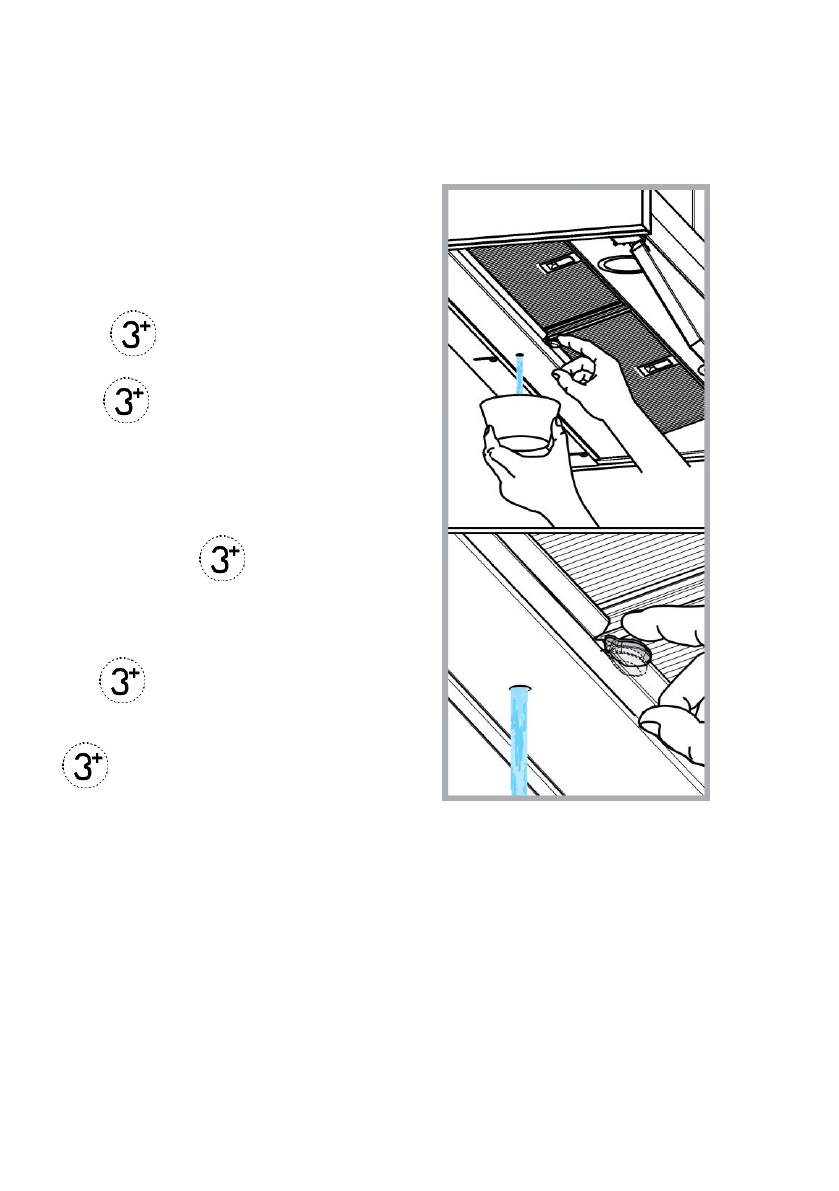 $3^+$

$3^+$

$3^+$

$3^+$

$3^+$