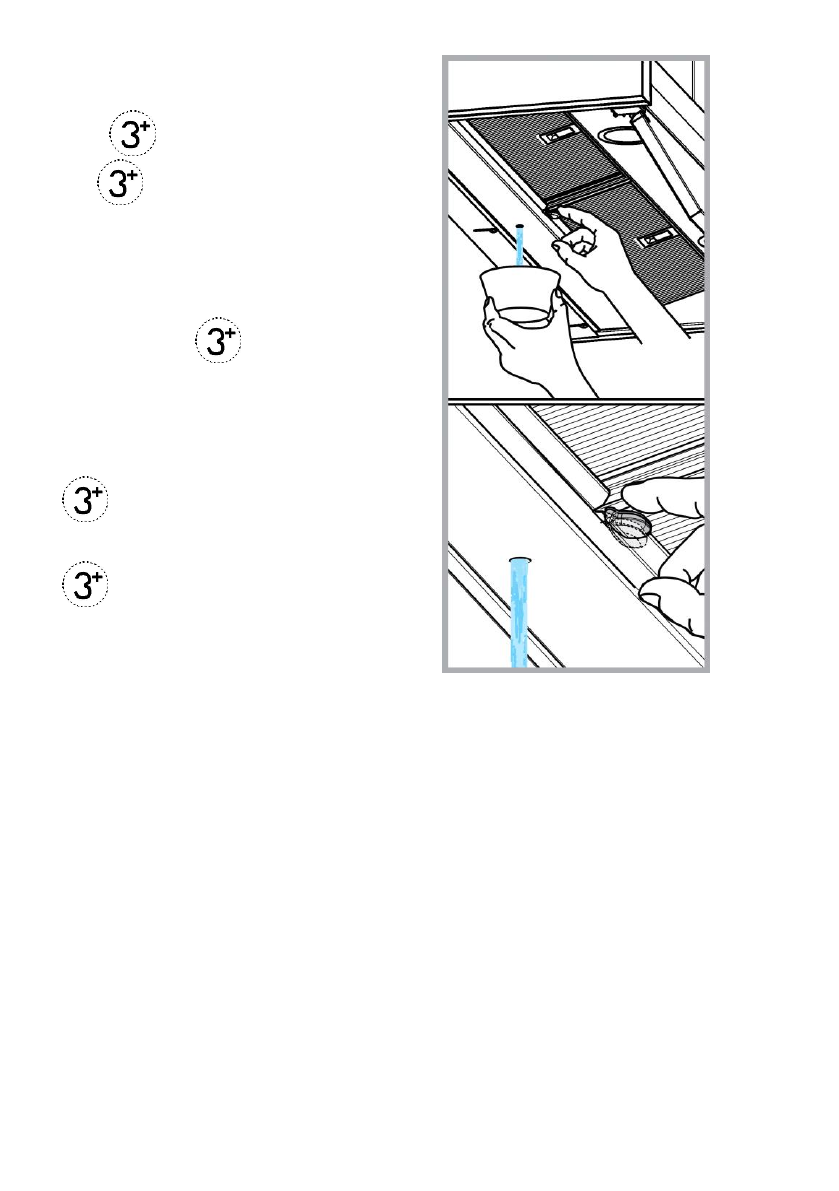 $3^+$
$3^+$
$3^+$
$3^+$
$3^+$