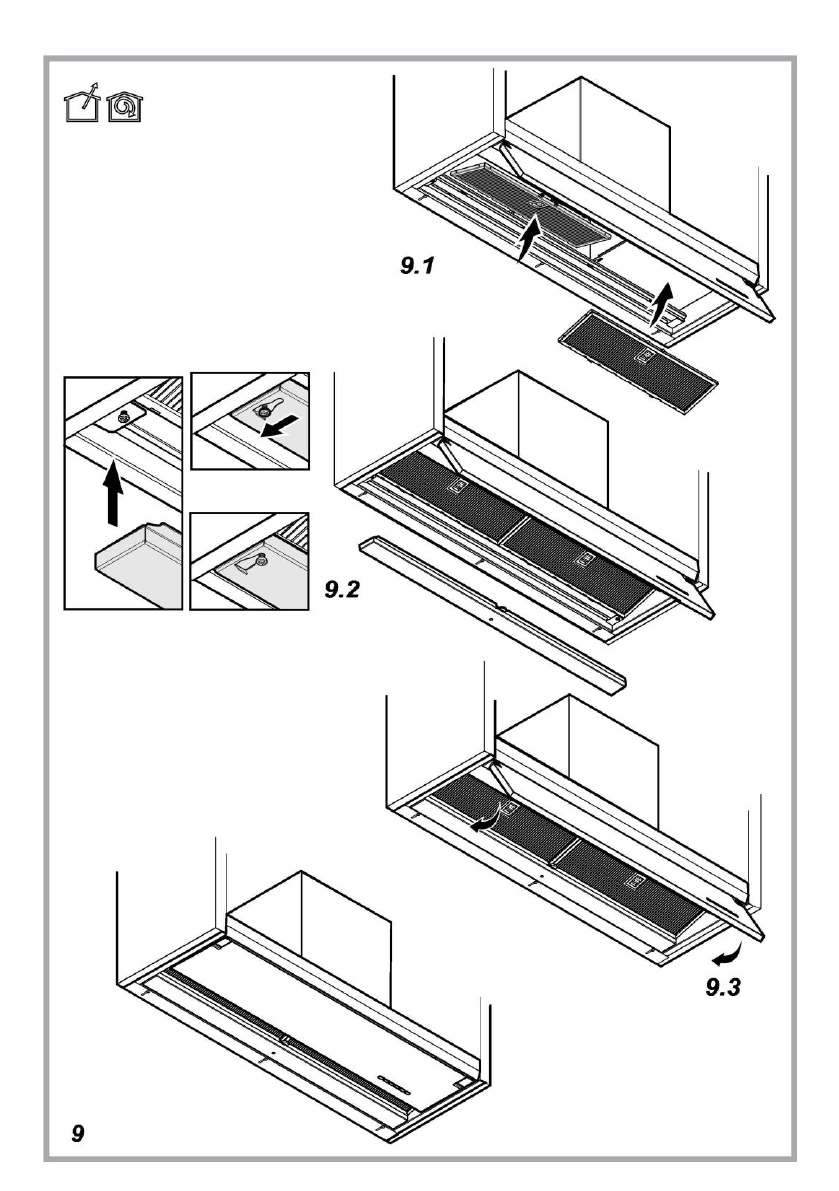 9.1

9.2

9.3

9