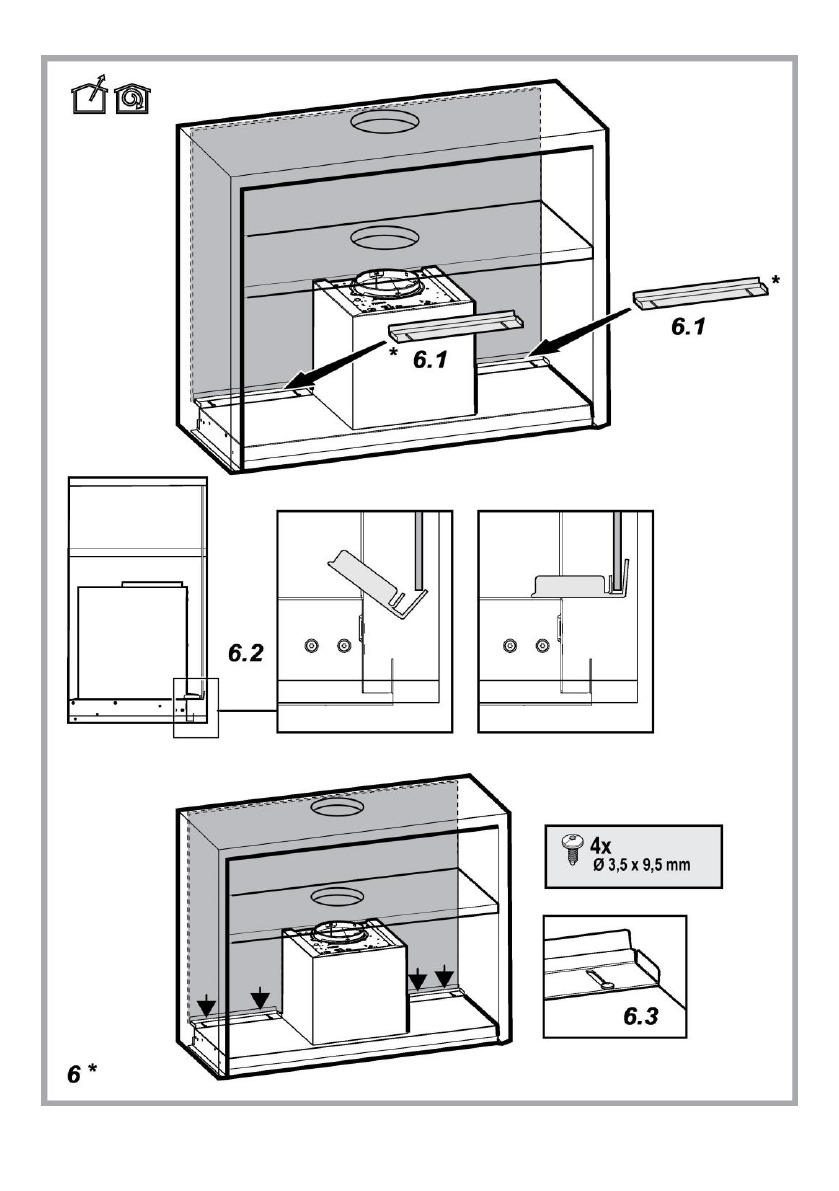 *
6.1
*
6.1
6.2
4x
Ø 3,5 x 9,5 mm
6.3
6 *