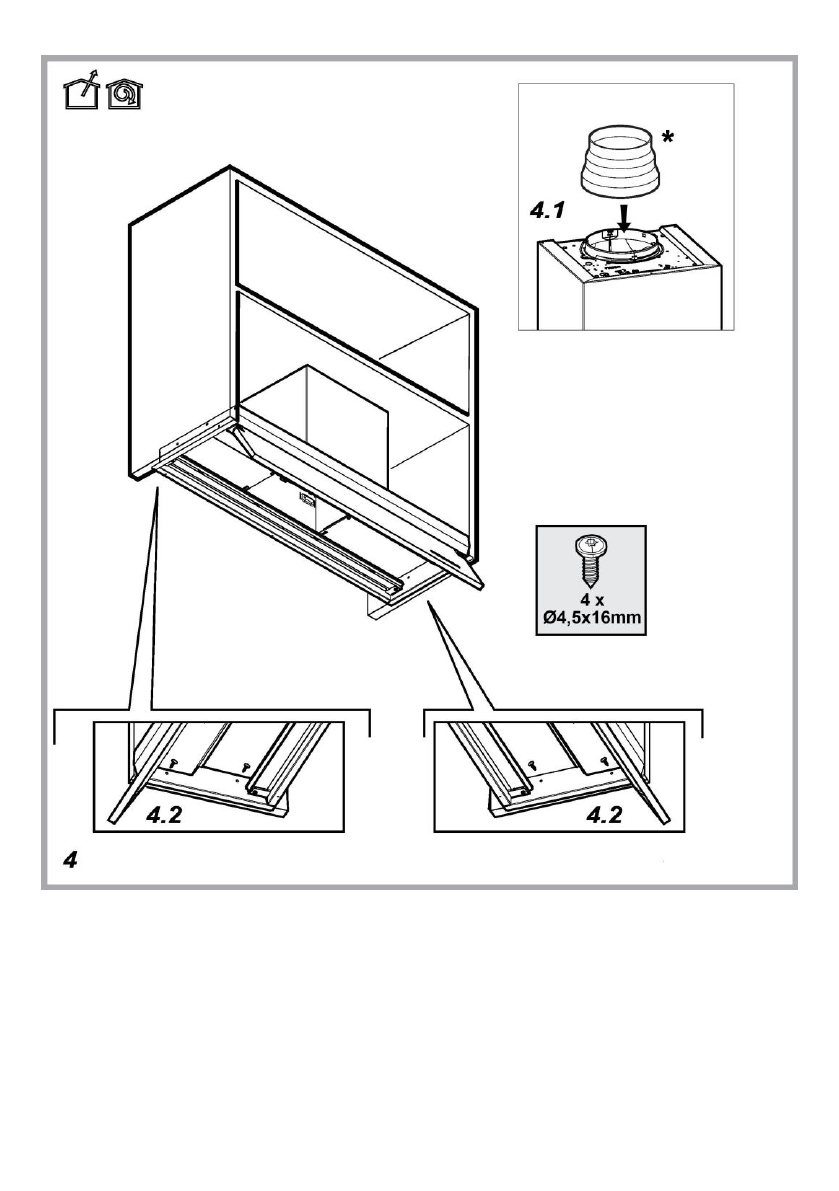 *
4.1
4 x
Ø4,5x16mm
4.2
4.2
4