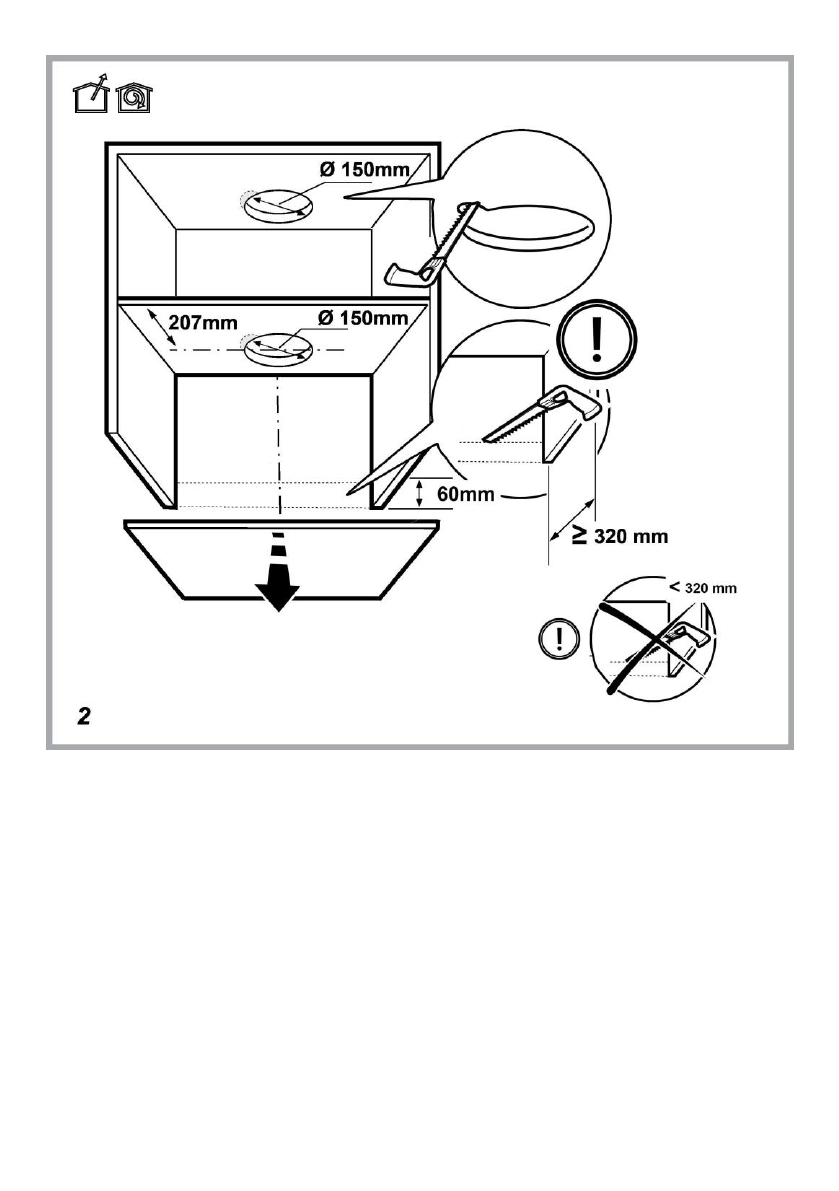 Ø 150mm

207mm

Ø 150mm

!

60mm

≥ 320 mm

< 320 mm

!

2