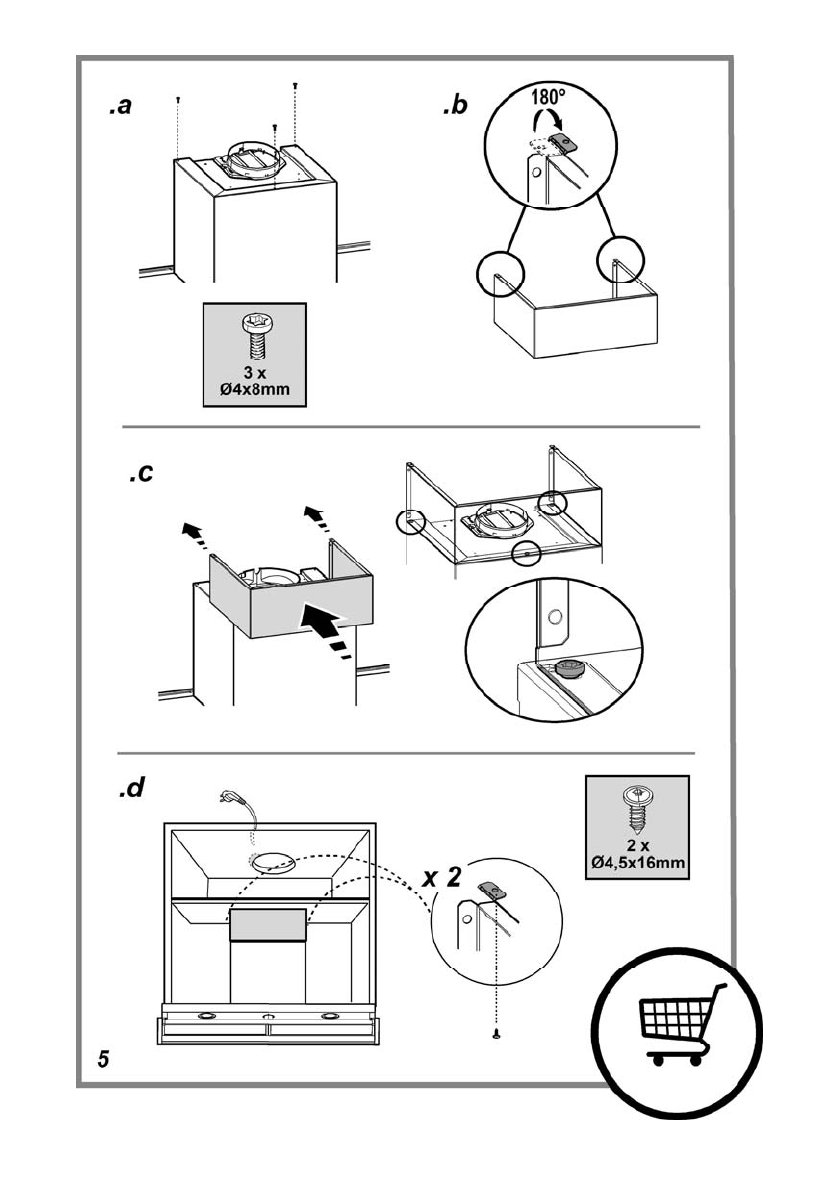 .a

3 x
Ø4x8mm

.b

180°

.c

.d

2 x
Ø4,5x16mm

x 2

5