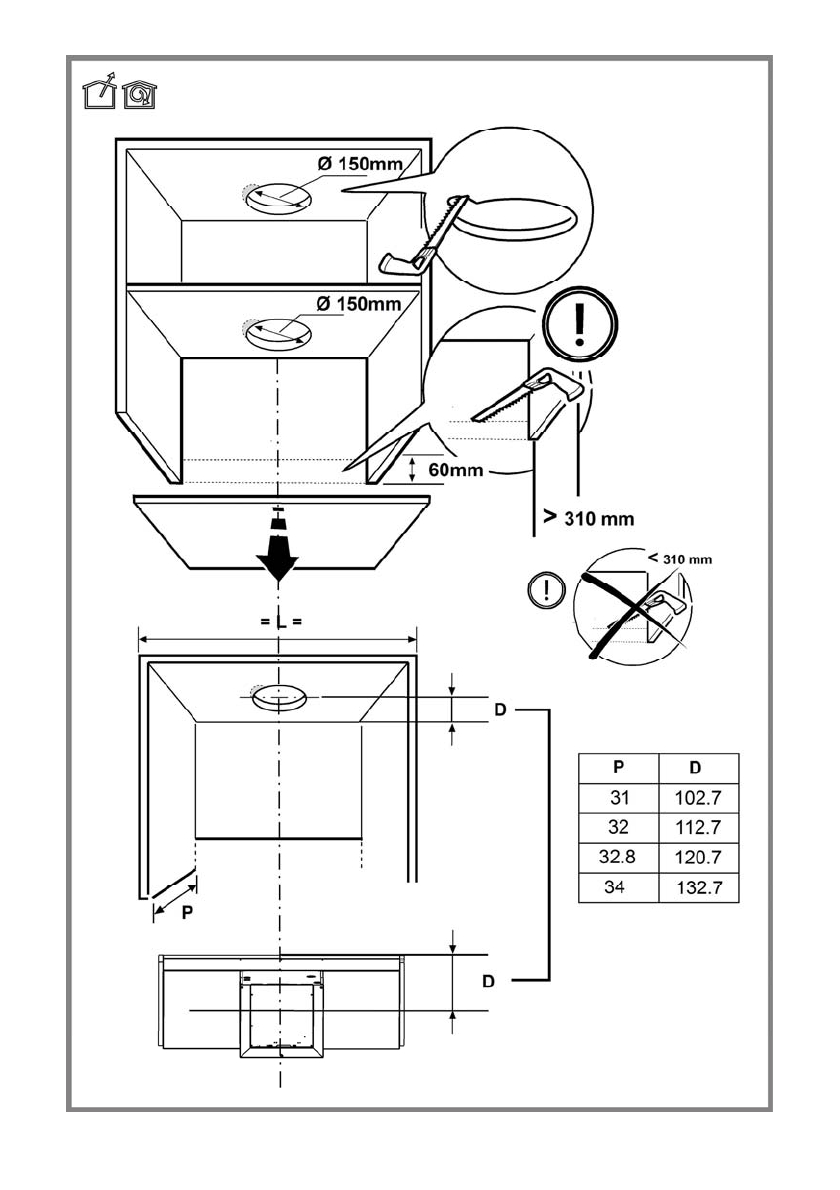 Ø 150mm

Ø 150mm

60mm

> 310 mm

< 310 mm

= L =

D

P

D

| P | D |
|---|---|
| 31 | 102.7 |
| 32 | 112.7 |
| 32.8 | 120.7 |
| 34 | 132.7 |