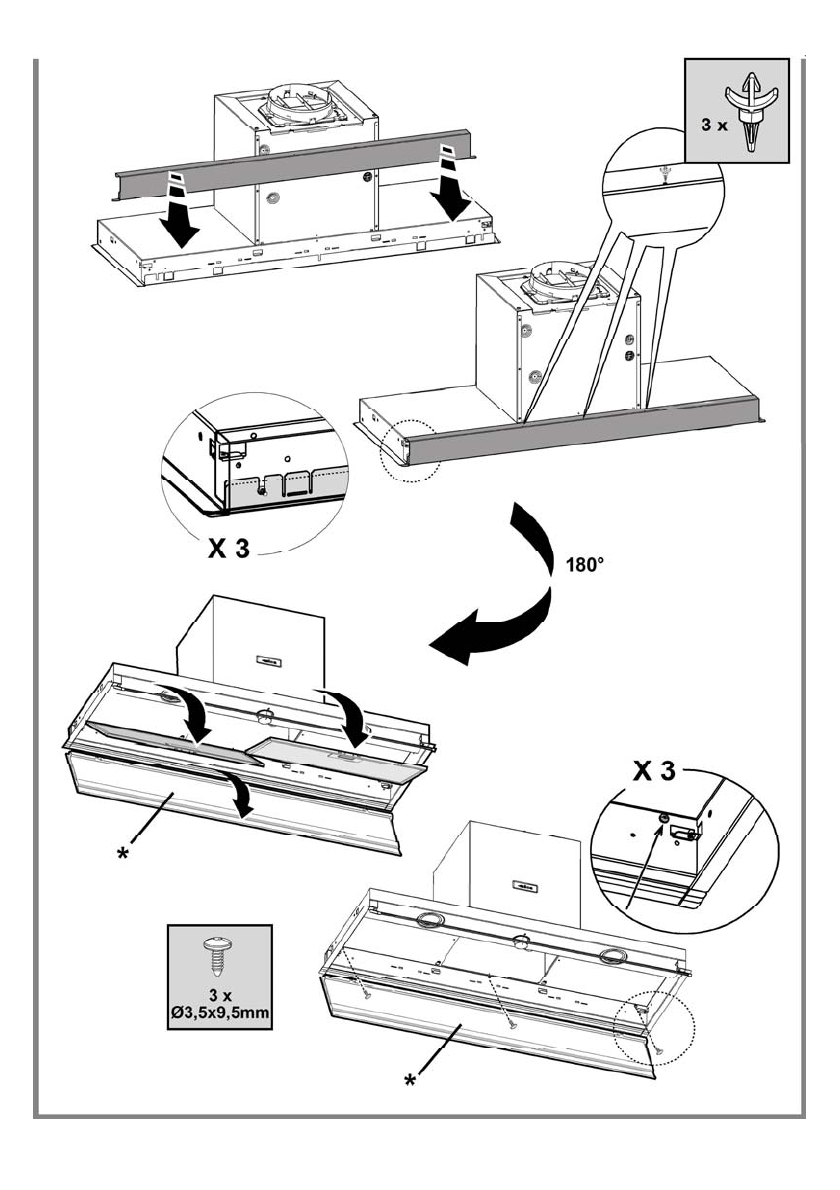 3 x

X 3

180°

*

X 3

3 x
Ø3,5x9,5mm

*