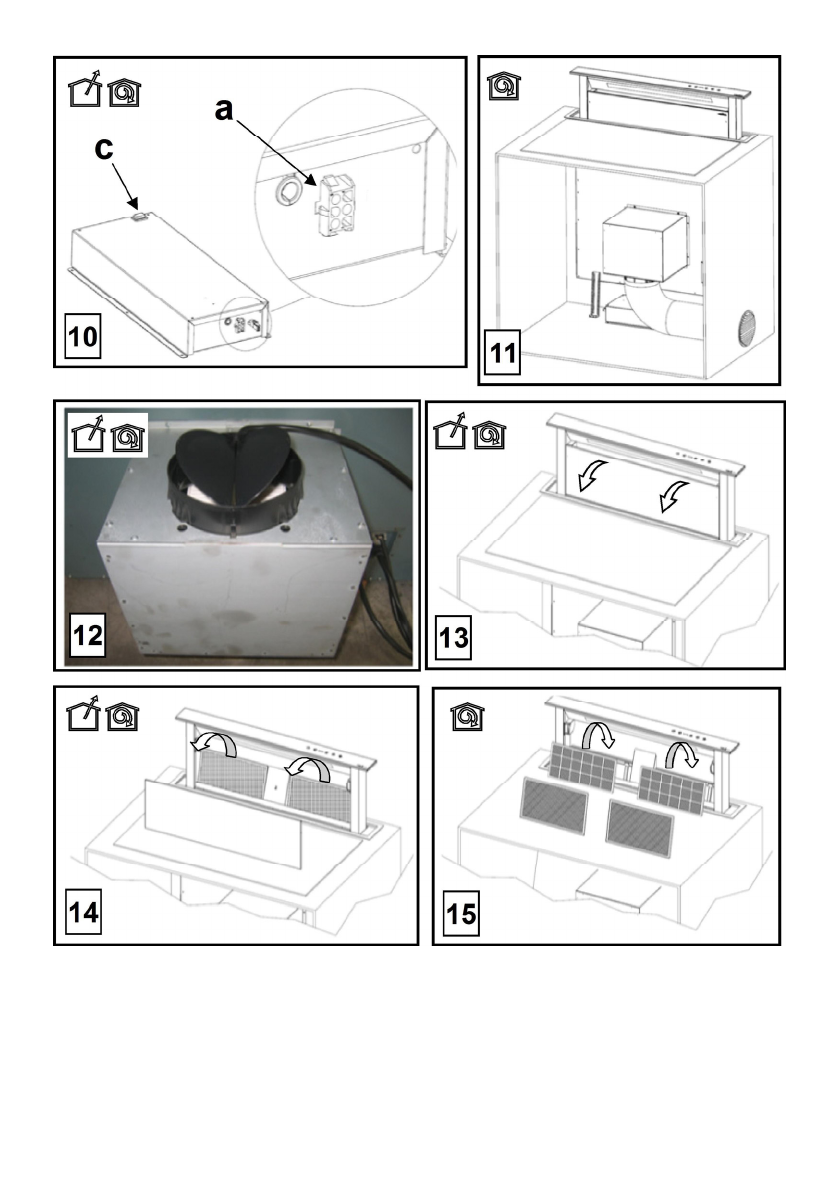 a
c
10
11
12
13
14
15