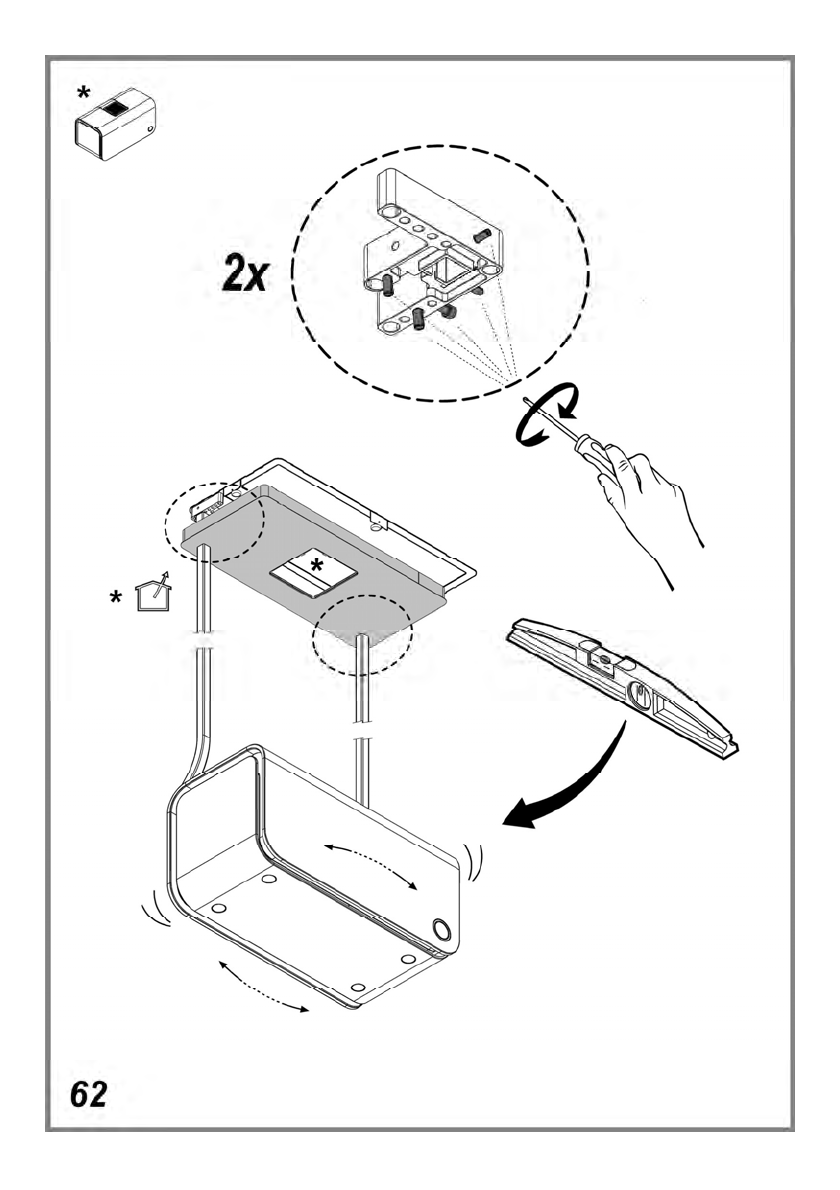 *

2x

*

*

62