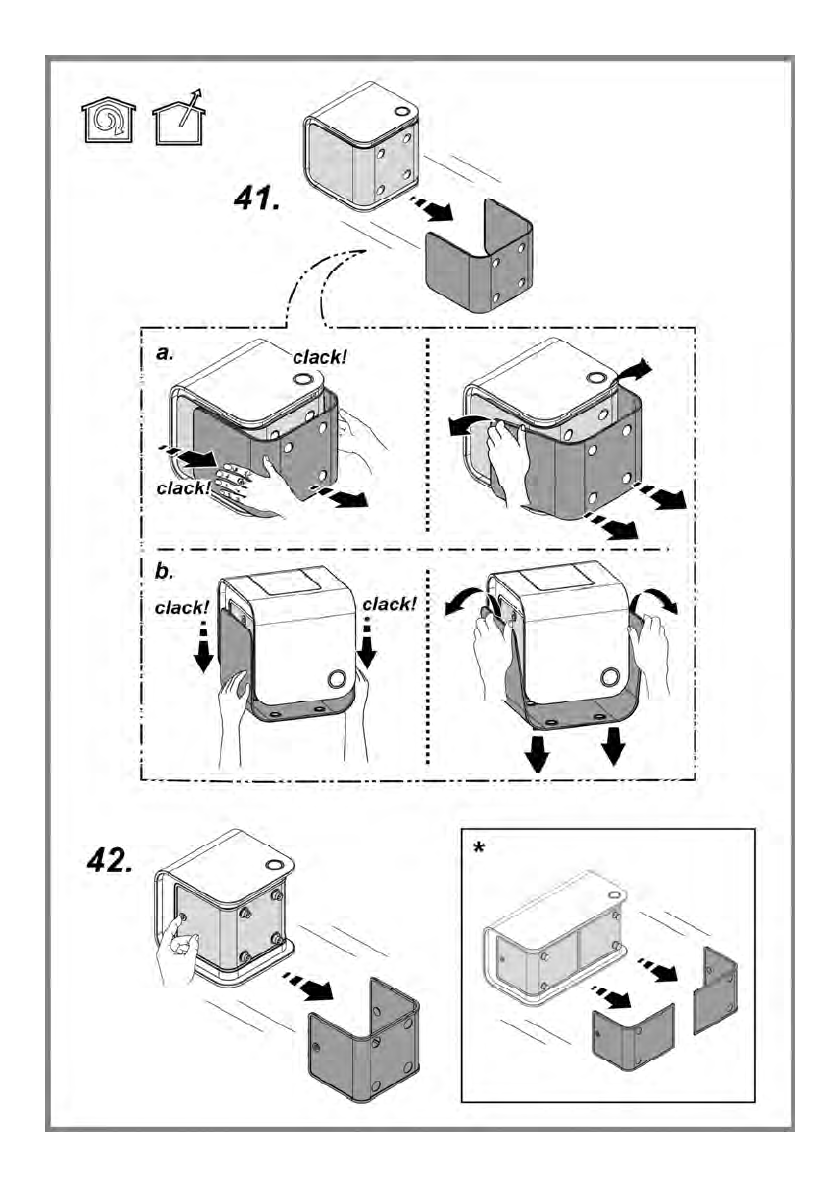 41.

a.

clack!

clack!

b.

clack!

clack!

42.

*