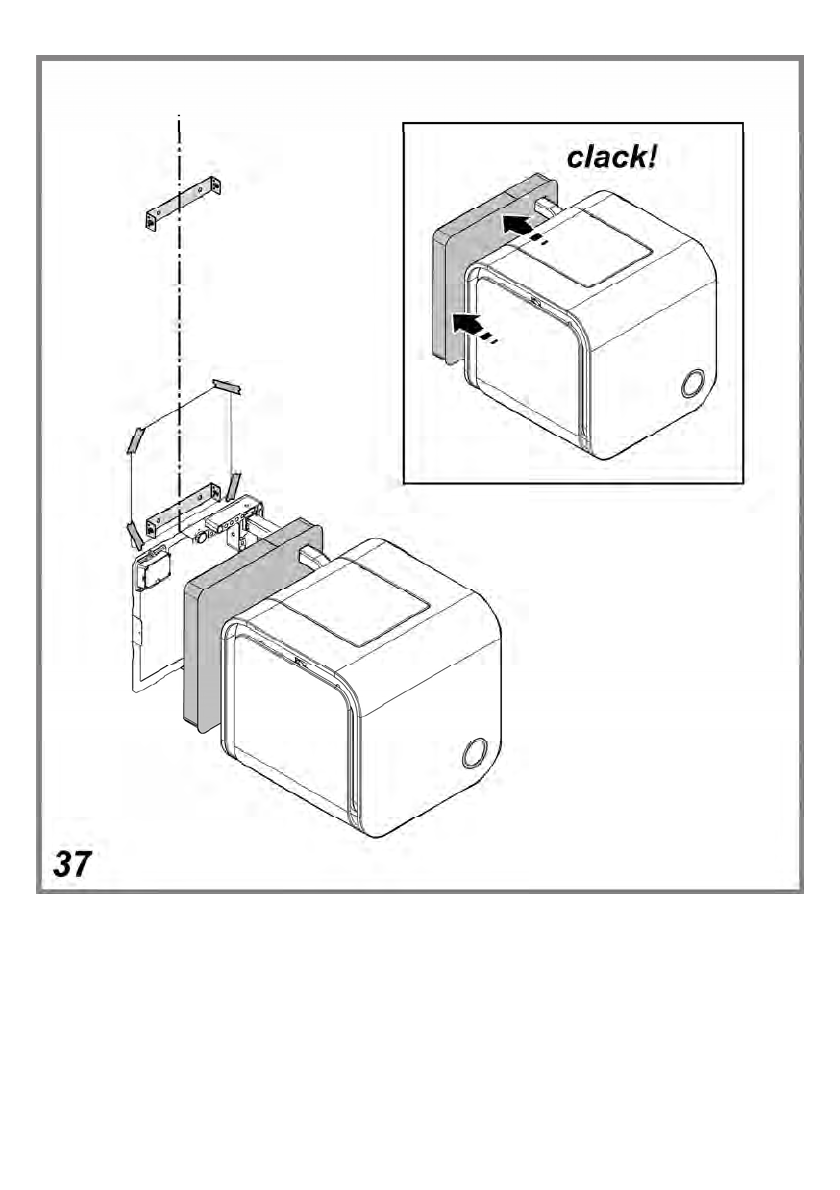 clack!

37