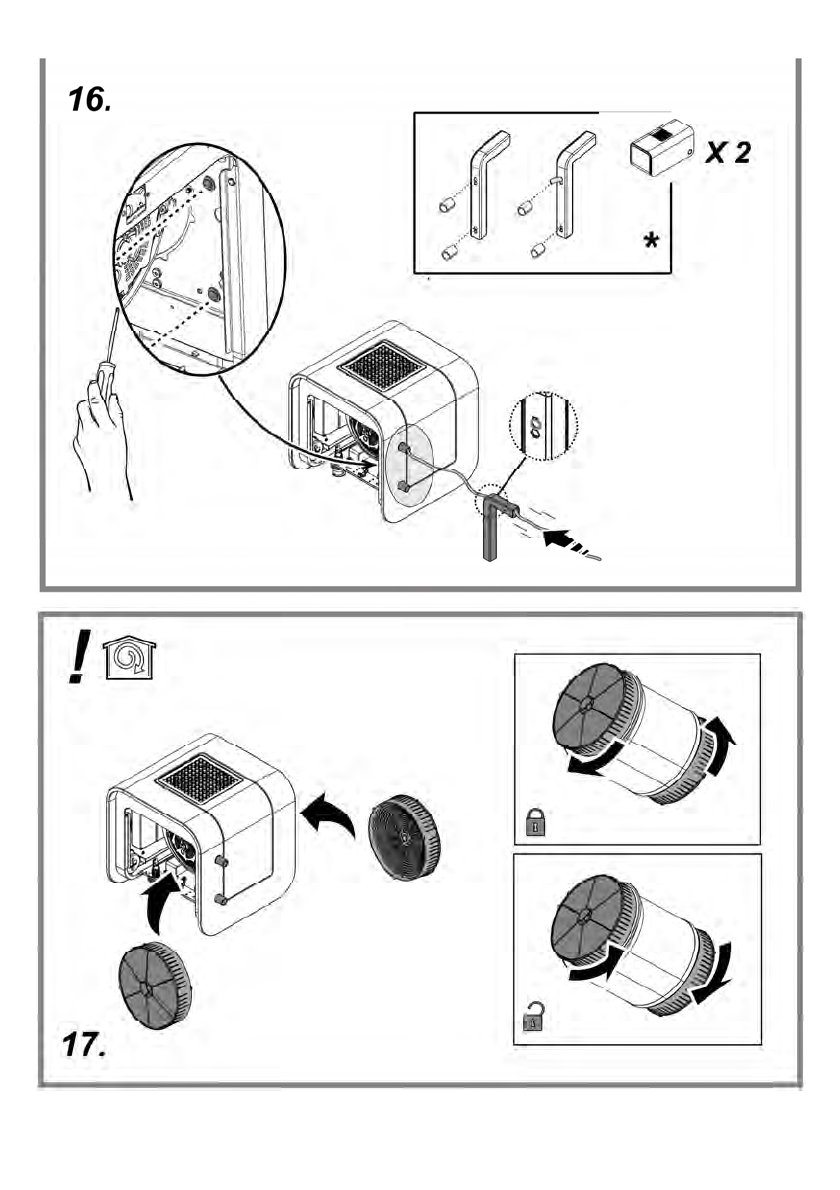 16.

X 2

*

!

17.