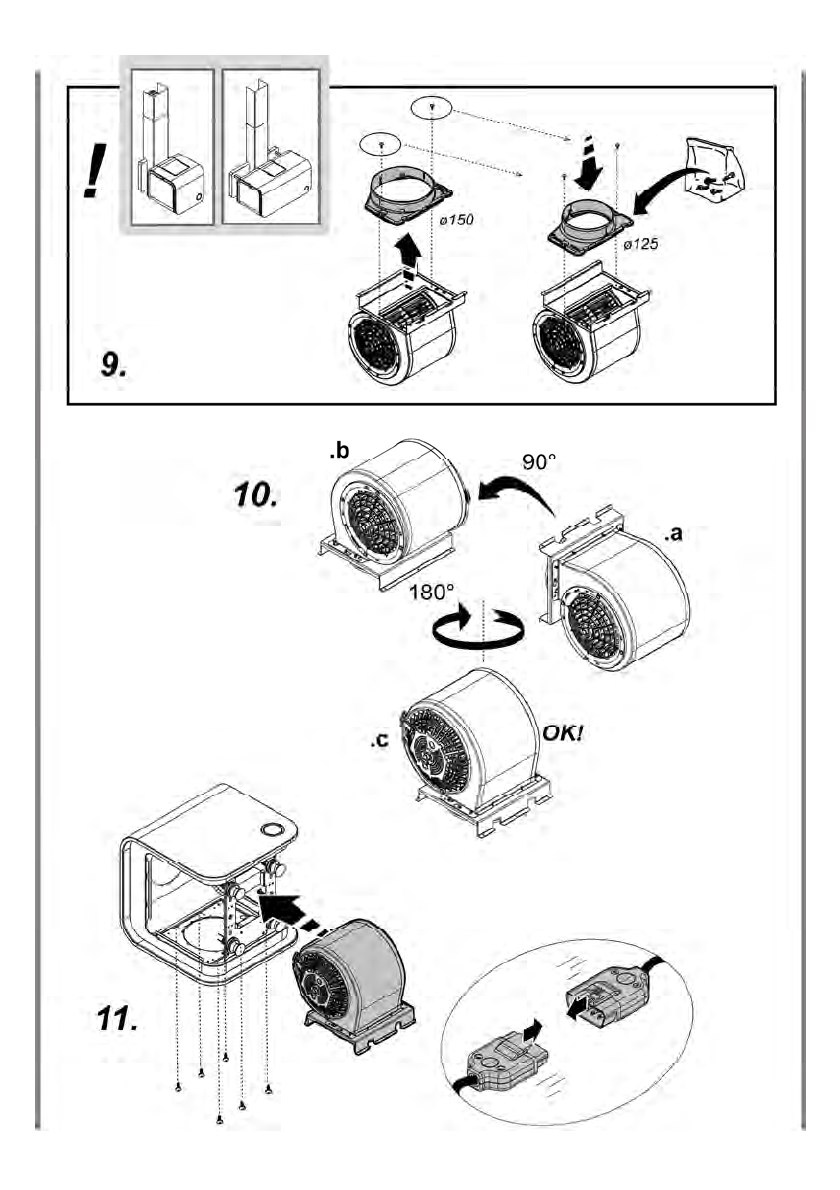 !

ø150

ø125

9.

.b

90°

10.

.a

180°

.c

OK!

11.