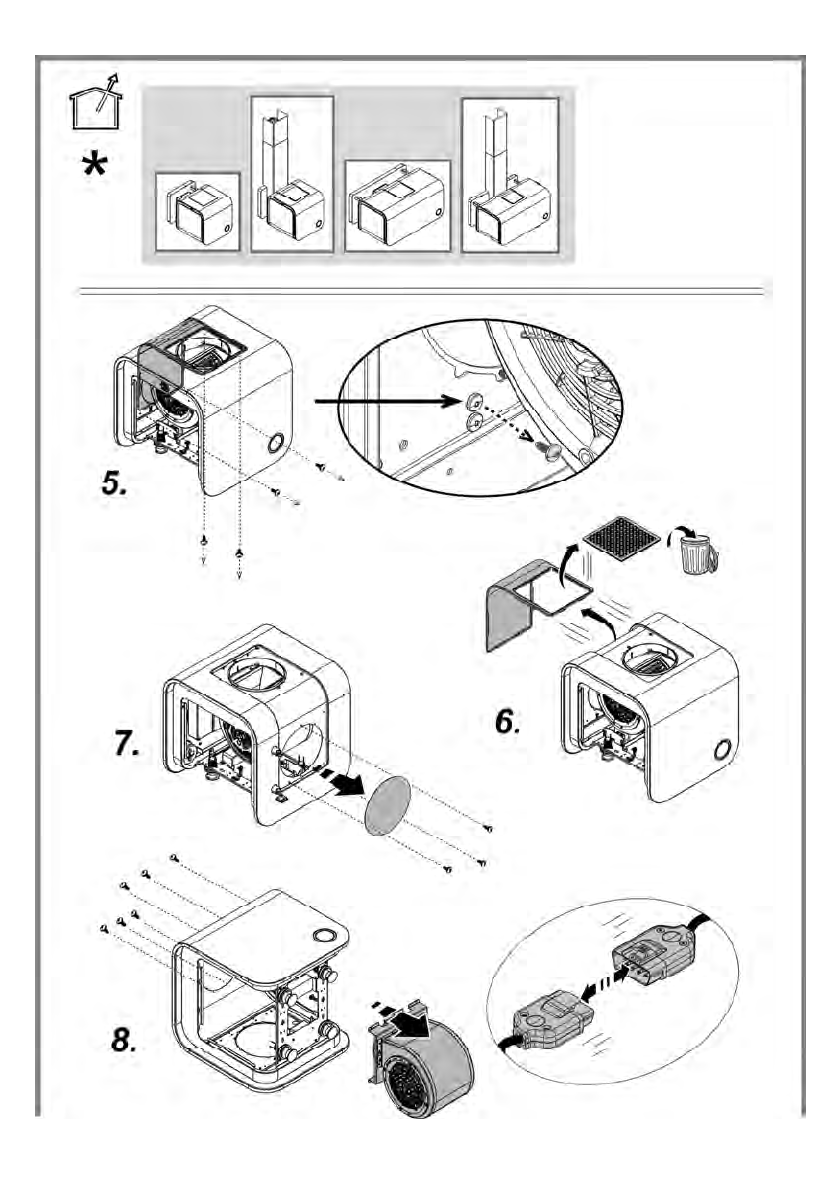 *

5.

6.

7.

8.