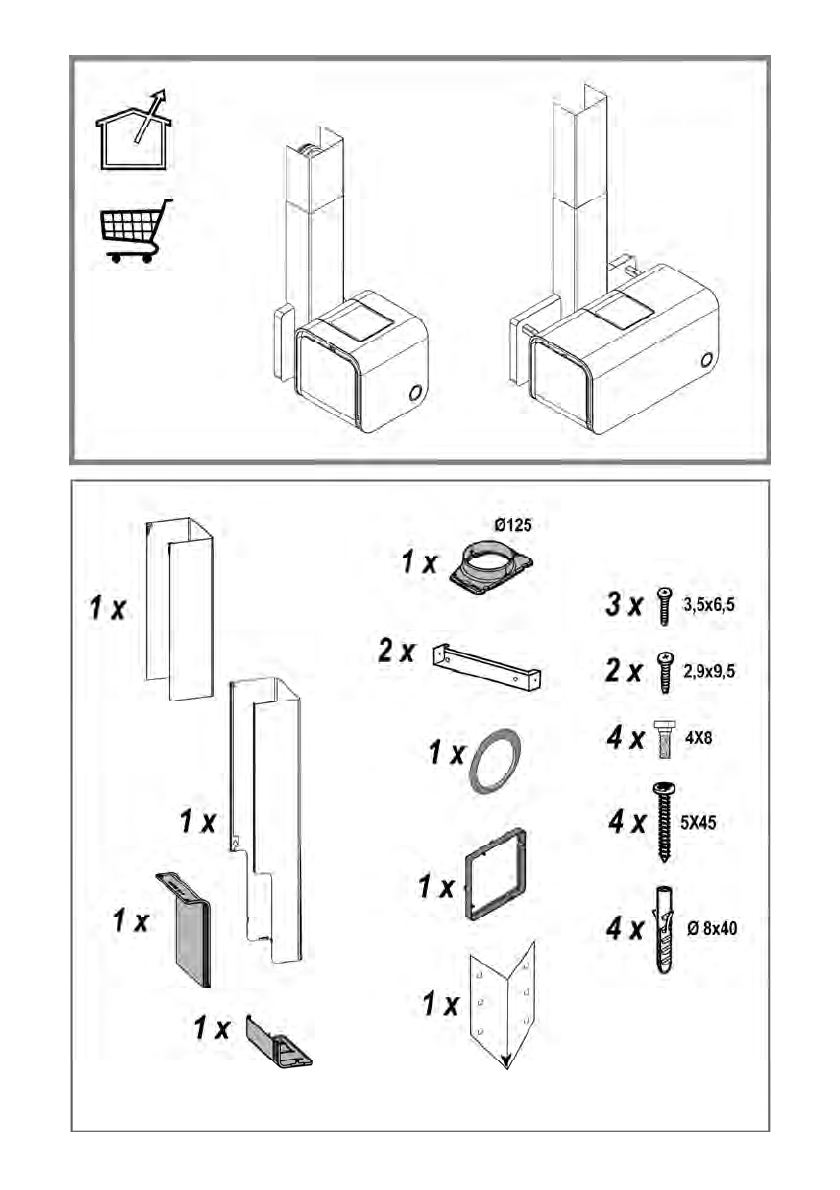 1 x

1 x

1 x

1 x

Ø125
1 x

2 x

1 x

1 x

1 x

3 x 3,5x6,5

2 x 2,9x9,5

4 x 4X8

4 x 5X45

4 x Ø 8x40