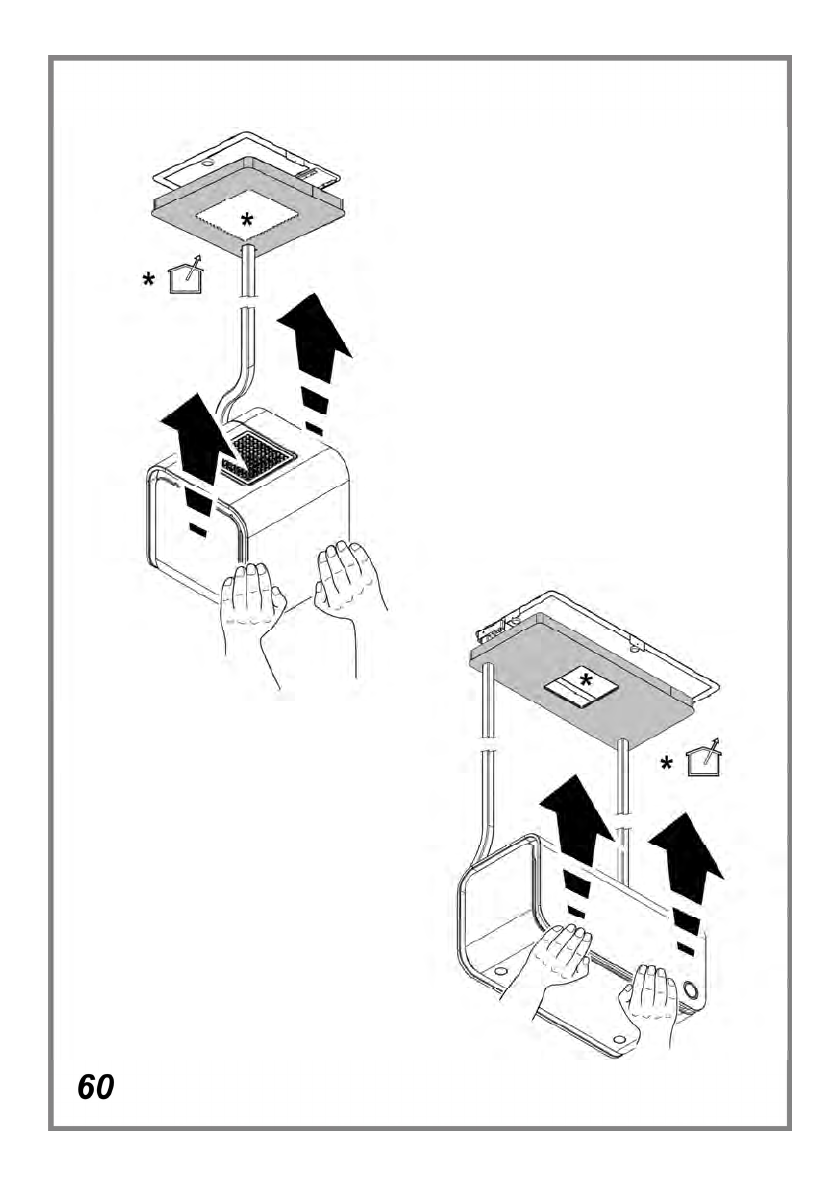 *

*

*

*

60